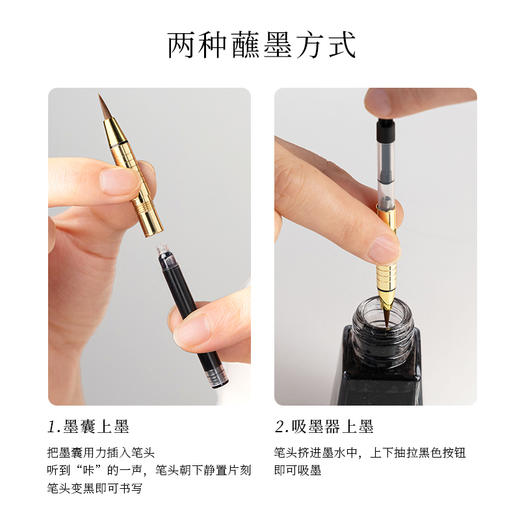 两种蘸墨方式

1.墨囊上墨

把墨囊用力插入笔头
听到“咔”的一声，笔头朝下静置片刻
笔头变黑即可书写

2.吸墨器上墨

笔头挤进墨水中，上下抽拉黑色按钮
即可吸墨