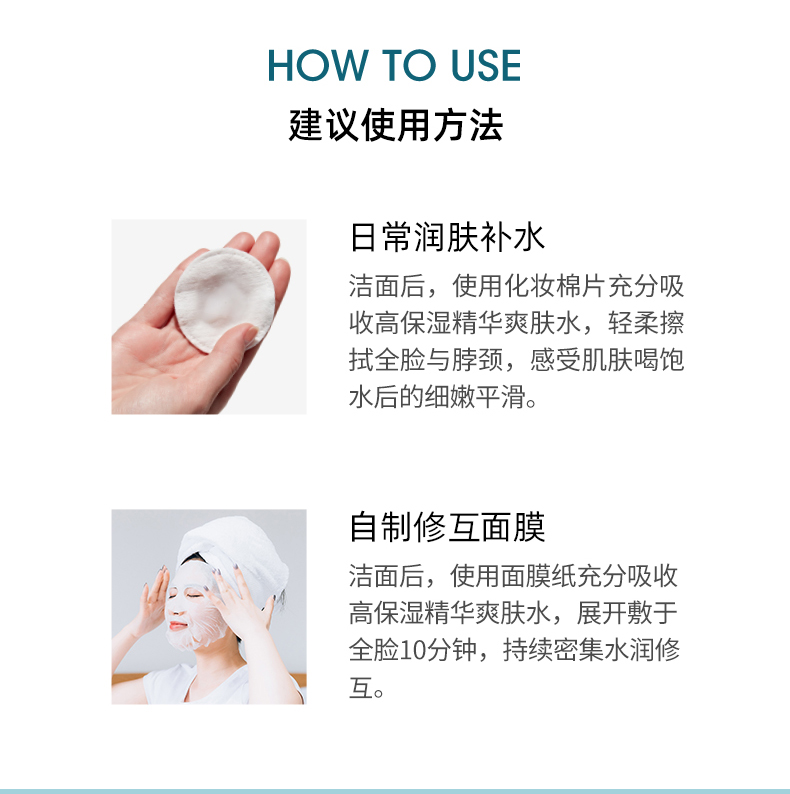 HOW TO USE
建议使用方法

日常润肤补水

洁面后，使用化妆棉片充分吸收高保湿精华爽肤水，轻柔擦拭全脸与脖颈，感受肌肤喝饱水后的细嫩平滑。

自制修互面膜

洁面后，使用面膜纸充分吸收高保湿精华爽肤水，展开敷于全脸10分钟，持续密集水润修互。