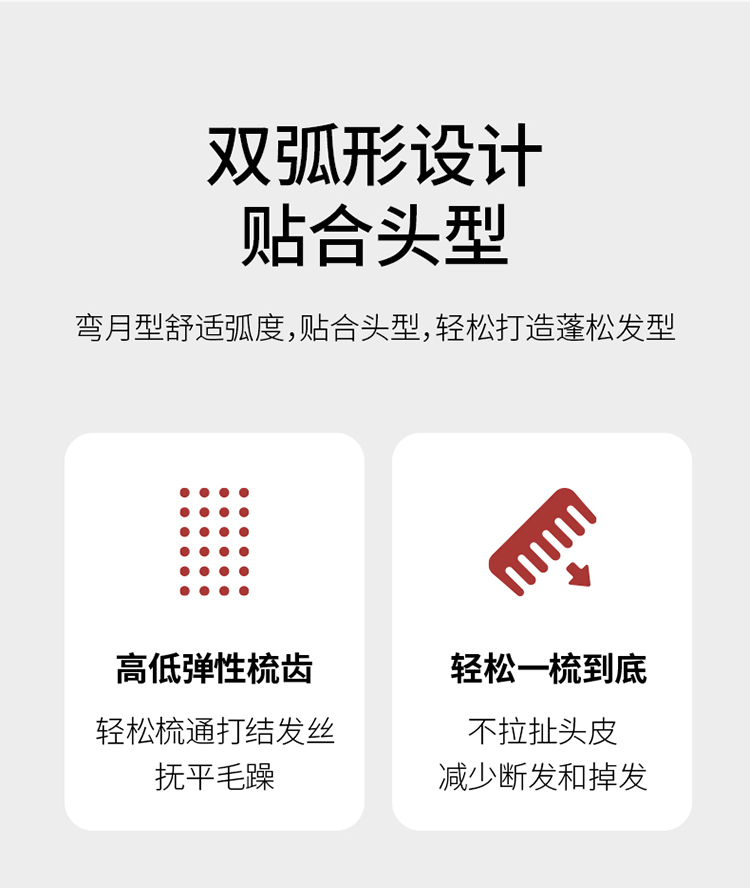 双弧形设计
贴合头型

弯月型舒适弧度,贴合头型,轻松打造蓬松发型

高低弹性梳齿

轻松梳通打结发丝
抚平毛躁

轻松一梳到底

不拉扯头皮
减少断发和掉发