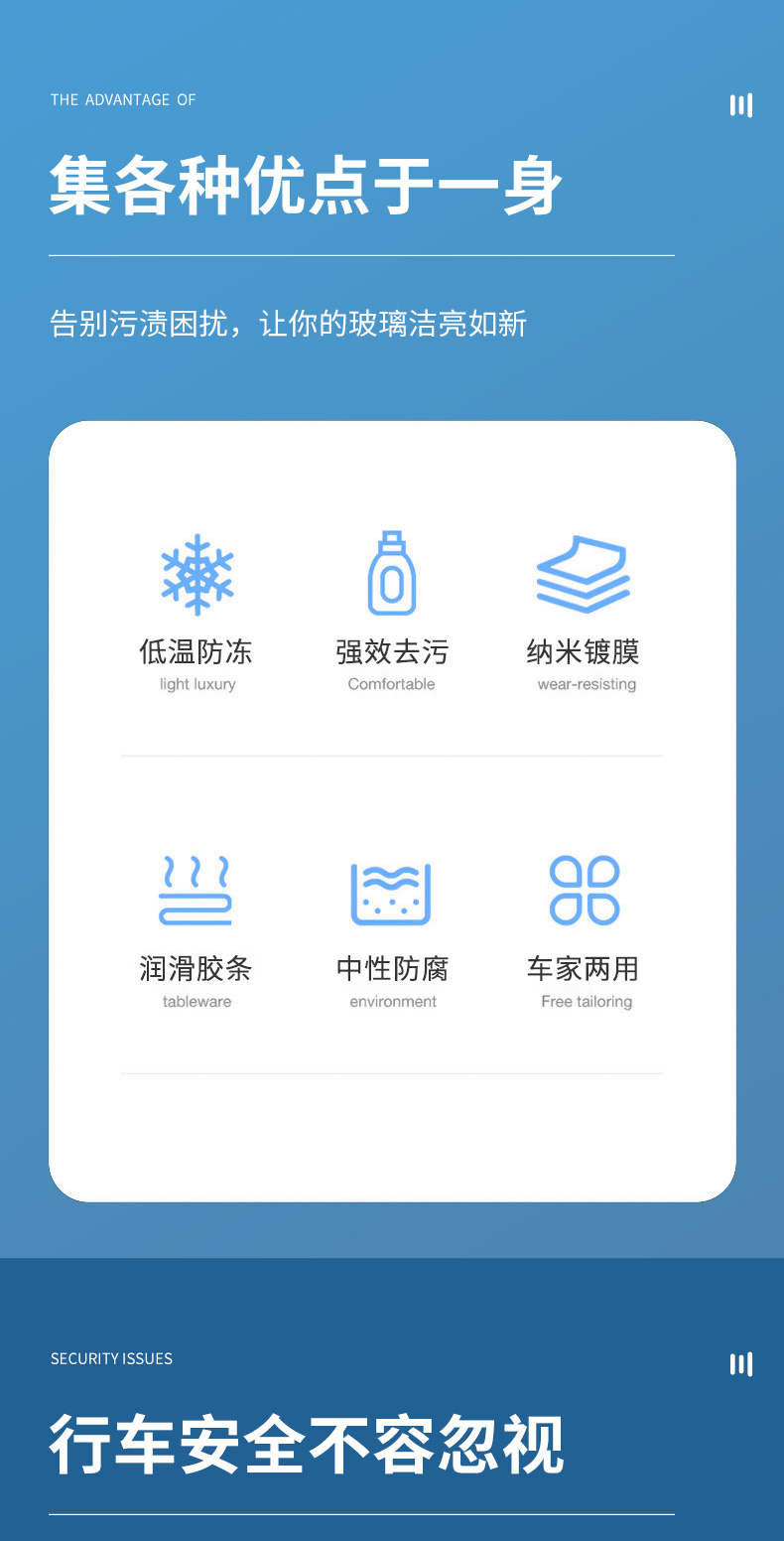 THE ADVANTAGE OF

集各种优点于一身

告别污渍困扰，让你的玻璃洁亮如新

低温防冻
light luxury

强效去污
Comfortable

纳米镀膜
wear-resisting

润滑胶条
tableware

中性防腐
environment

车家两用
Free tailoring

SECURITY ISSUES

行车安全不容忽视