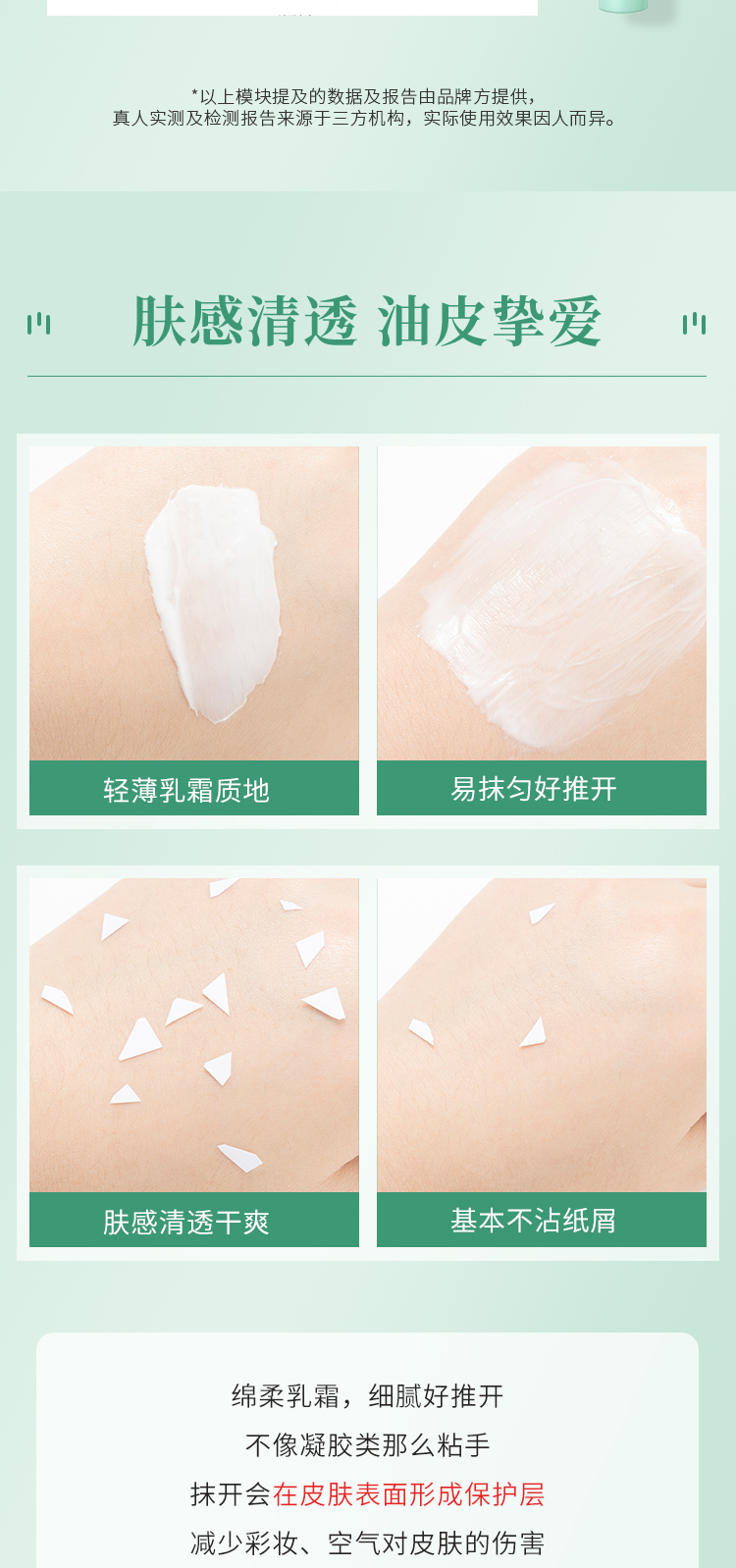 *以上模块提及的数据及报告由品牌方提供，
真人实测及检测报告来源于三方机构，实际使用效果因人而异。

肤感清透 油皮挚爱

轻薄乳霜质地

易抹匀好推开

肤感清透干爽

基本不沾纸屑

绵柔乳霜，细腻好推开
不像凝胶类那么粘手
抹开会在皮肤表面形成保护层
减少彩妆、空气对皮肤的伤害