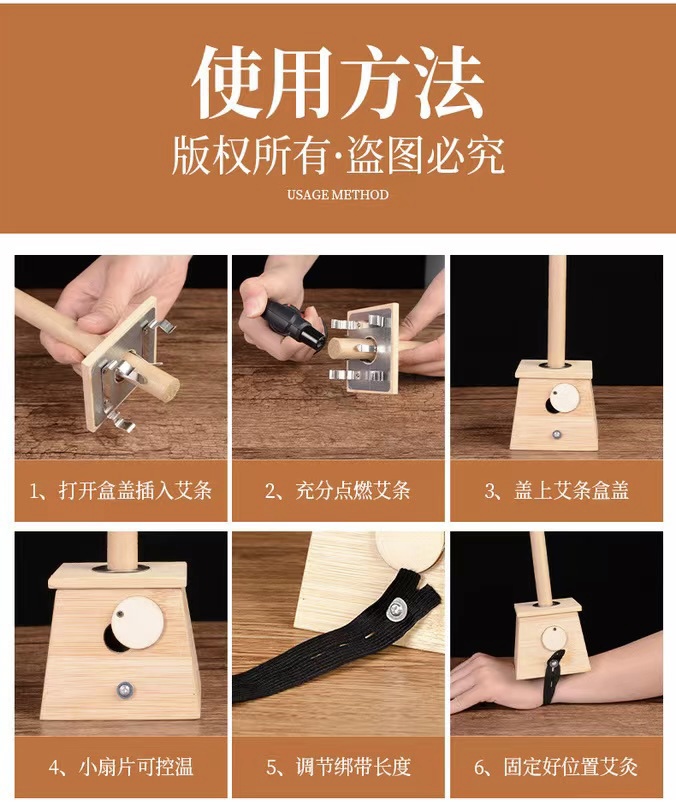 使用方法
版权所有·盗图必究
USAGE METHOD

1、打开盒盖插入艾条

2、充分点燃艾条

3、盖上艾条盒盖

4、小扇片可控温

5、调节绑带长度

6、固定好位置艾灸