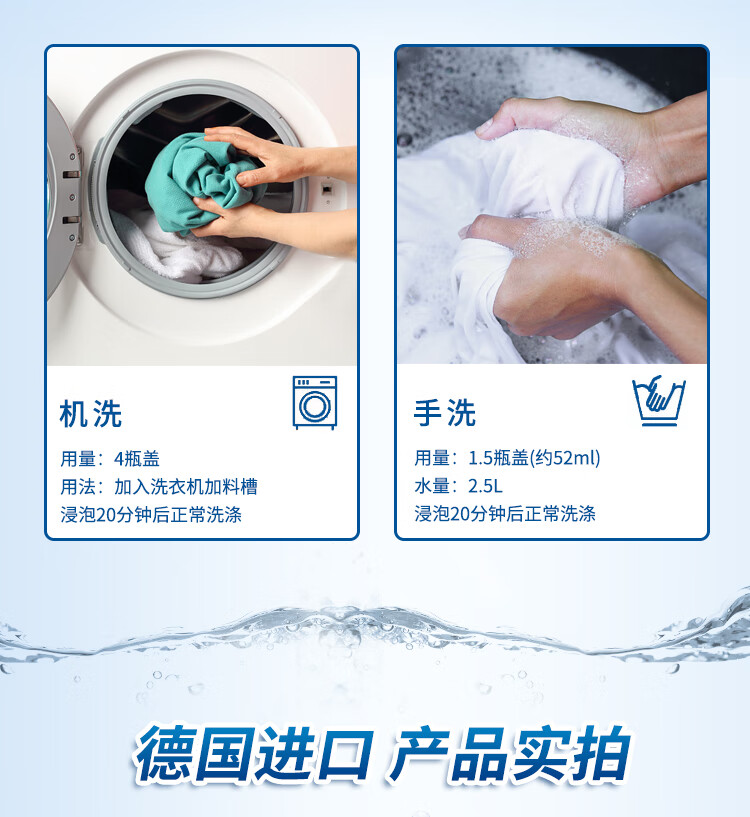 机洗

用量：4瓶盖
用法：加入洗衣机加料槽
浸泡20分钟后正常洗涤

手洗

用量：1.5瓶盖(约52ml)
水量：2.5L
浸泡20分钟后正常洗涤

德国进口 产品实拍