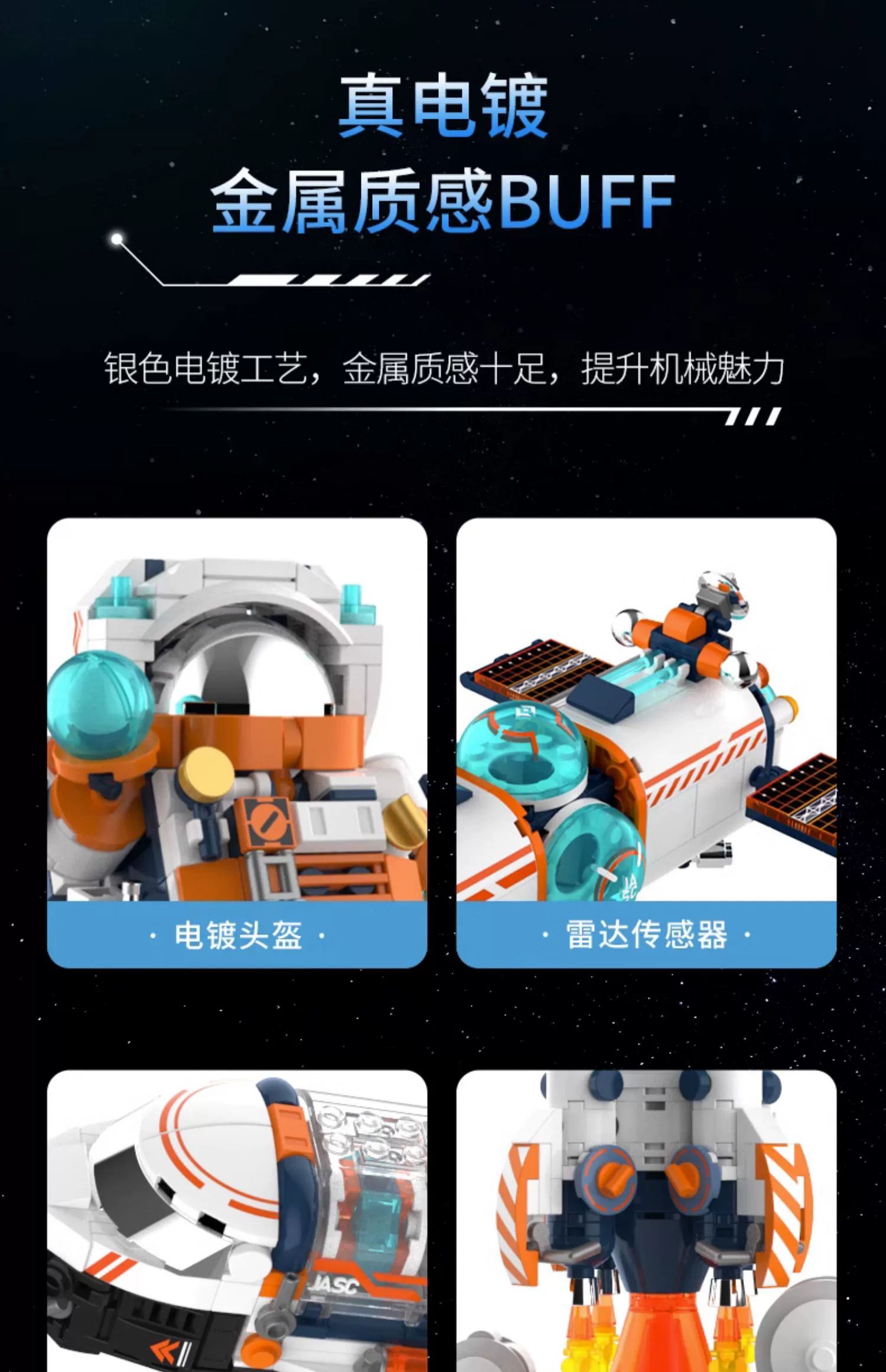 真电镀
金属质感BUFF

银色电镀工艺，金属质感十足，提升机械魅力

· 电镀头盔 ·

· 雷达传感器 ·

JASC