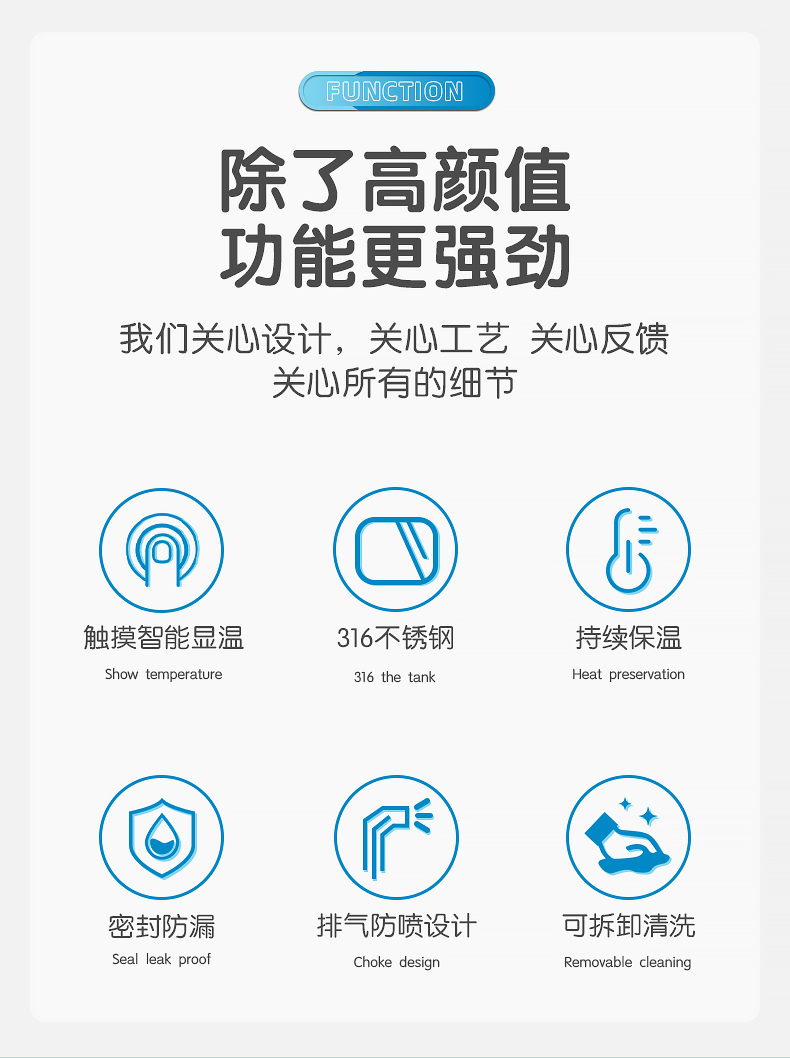 FUNCTION

除了高颜值
功能更强劲

我们关心设计，关心工艺 关心反馈
关心所有的细节

触摸智能显温
Show temperature

316不锈钢
316 the tank

持续保温
Heat preservation

密封防漏
Seal leak proof

排气防喷设计
Choke design

可拆卸清洗
Removable cleaning