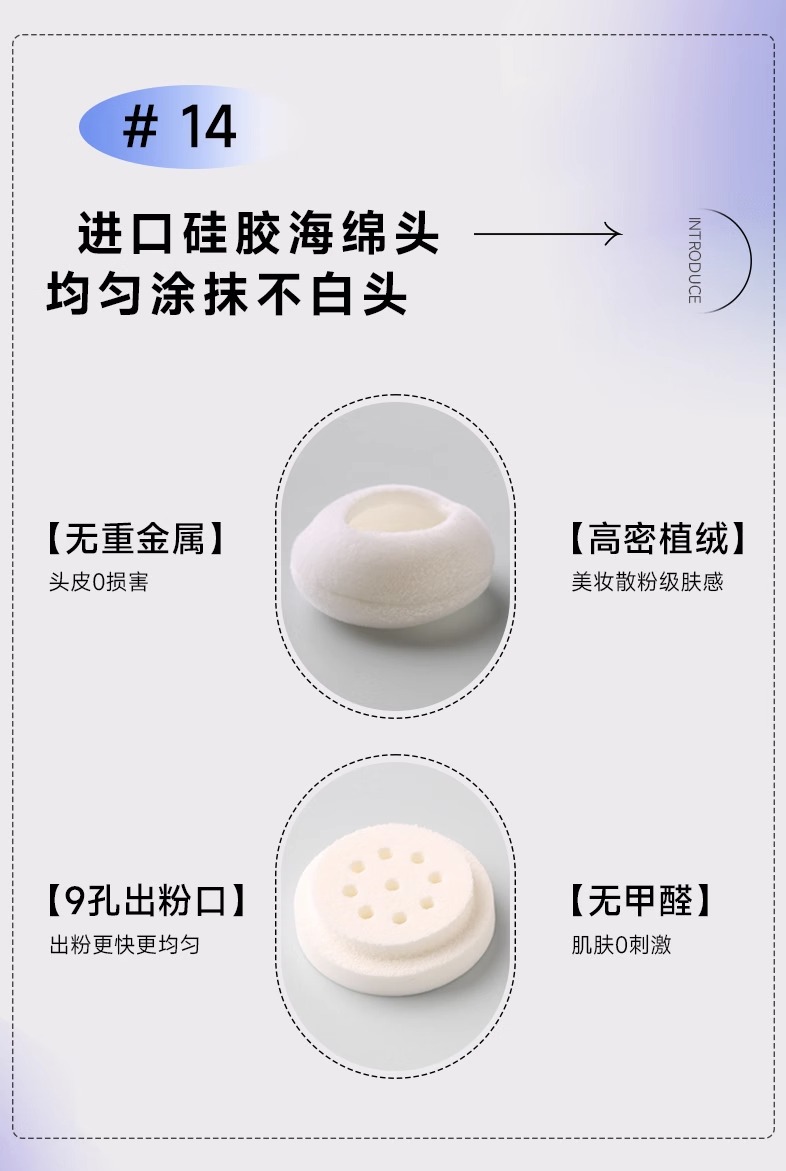 # 14

进口硅胶海绵头
均匀涂抹不白头

INTRODUCE

【无重金属】
头皮0损害

【高密植绒】
美妆散粉级肤感

【9孔出粉口】
出粉更快更均匀

【无甲醛】
肌肤0刺激