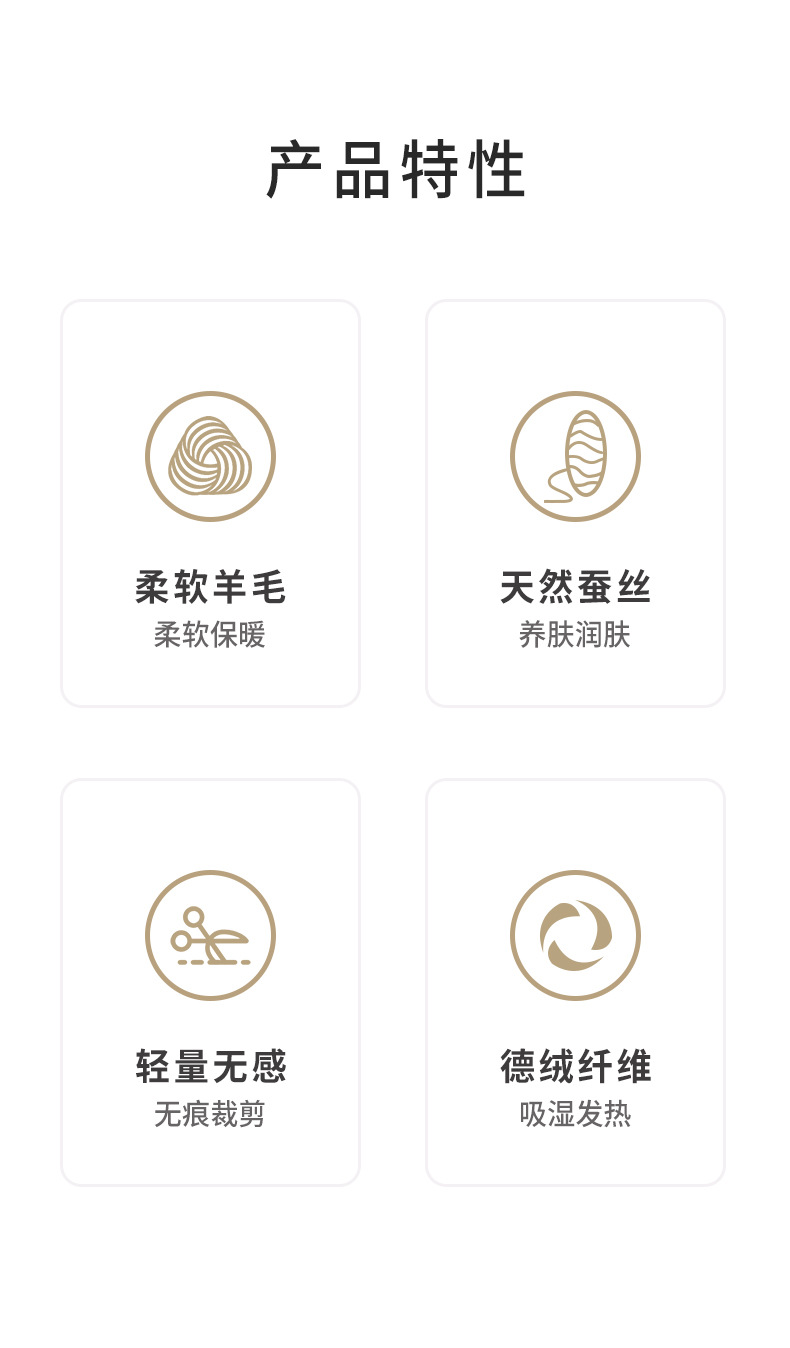 产品特性

柔软羊毛
柔软保暖

天然蚕丝
养肤润肤

轻量无感
无痕裁剪

德绒纤维
吸湿发热