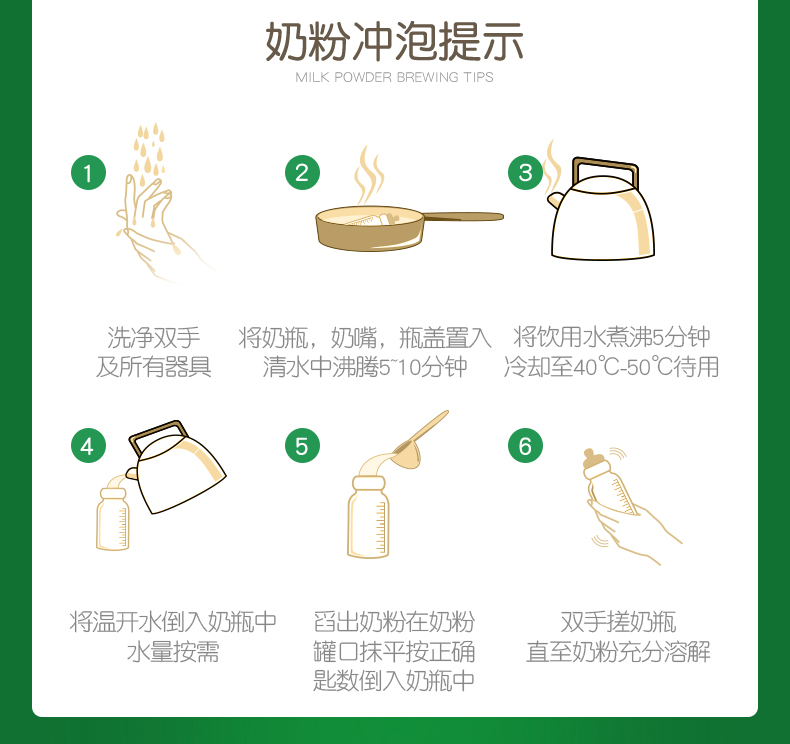 奶粉冲泡提示
MILK POWDER BREWING TIPS

1
洗净双手
及所有器具

2
将奶瓶，奶嘴，瓶盖置入
清水中沸腾5~10分钟

3
将饮用水煮沸5分钟
冷却至40℃-50℃待用

4
将温开水倒入奶瓶中
水量按需

5
舀出奶粉在奶粉
罐口抹平按正确
匙数倒入奶瓶中

6
双手搓奶瓶
直至奶粉充分溶解