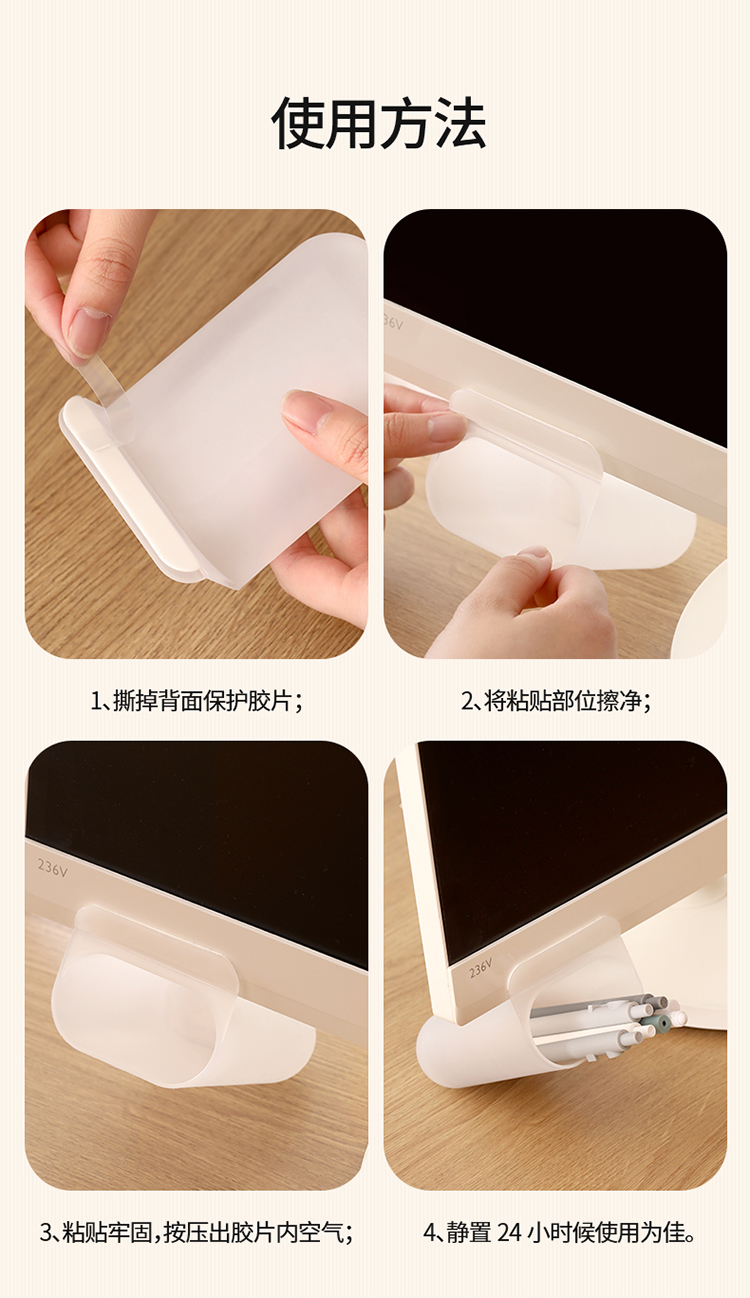 使用方法

236V

1、撕掉背面保护胶片；

2、将粘贴部位擦净；

236V

236V

3、粘贴牢固，按压出胶片内空气；

4、静置 24 小时候使用为佳。