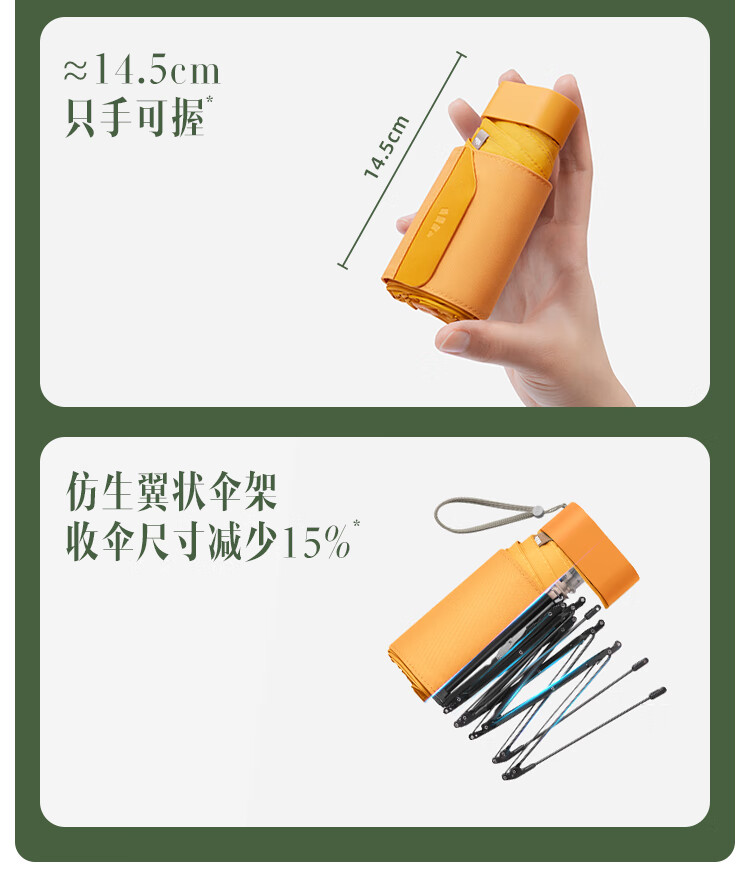 ≈14.5cm
只手可握*

14.5cm

仿生翼状伞架
收伞尺寸减少15%*