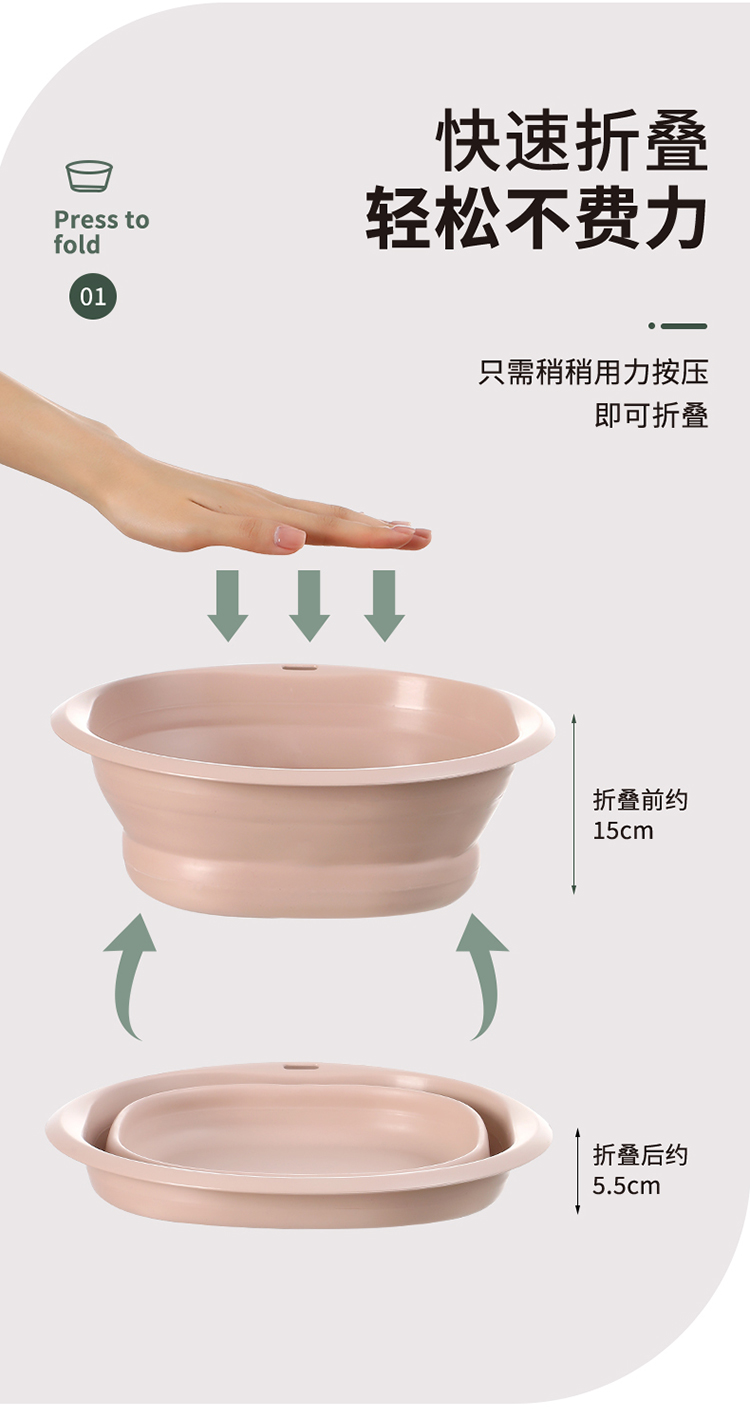 Press to fold

01

快速折叠
轻松不费力

只需稍稍用力按压
即可折叠

折叠前约
15cm

折叠后约
5.5cm