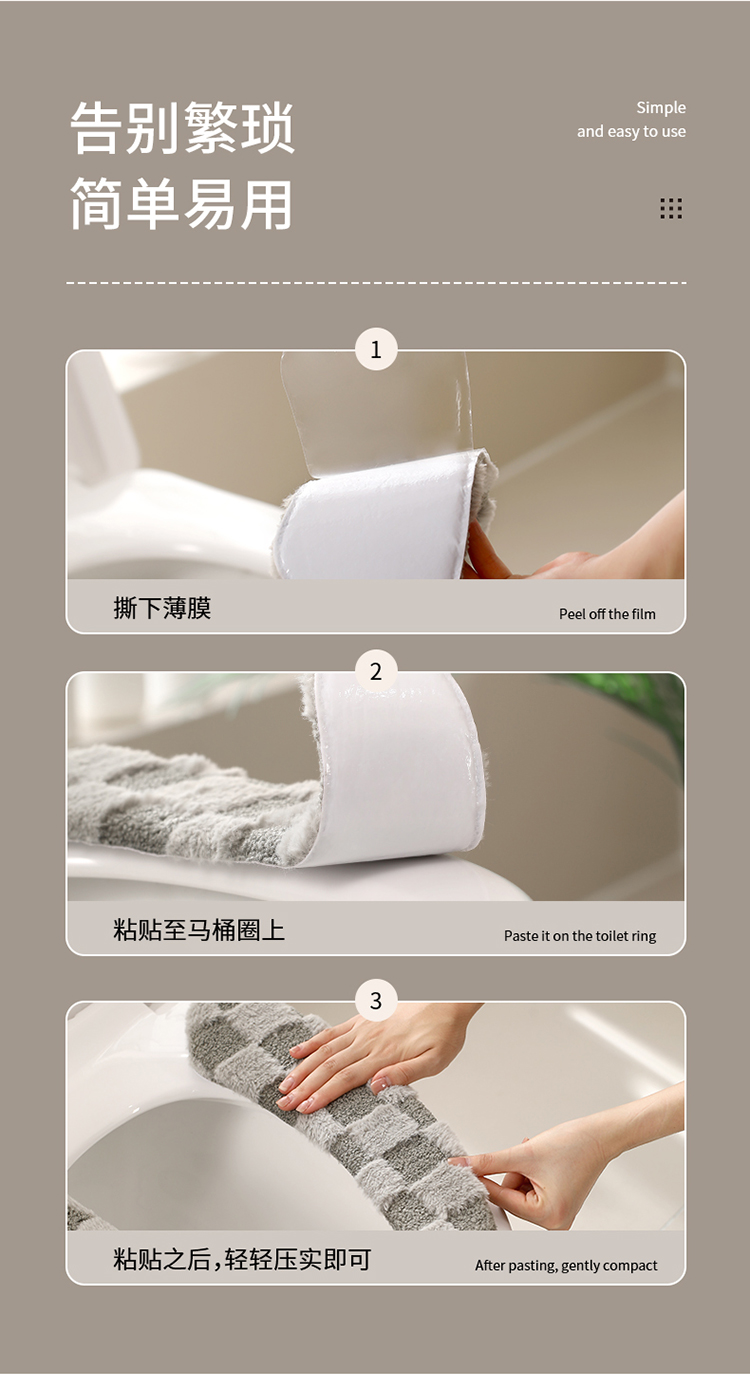 告别繁琐
简单易用

Simple
and easy to use

1

撕下薄膜

Peel off the film

2

粘贴至马桶圈上

Paste it on the toilet ring

3

粘贴之后，轻轻压实即可

After pasting, gently compact