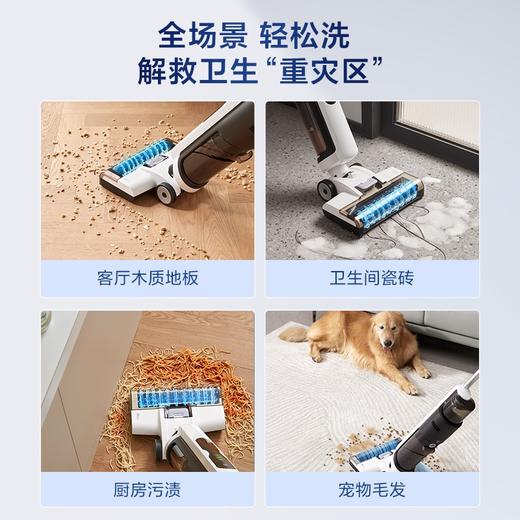 全场景 轻松洗
解救卫生“重灾区”

客厅木质地板

卫生间瓷砖

厨房污渍

宠物毛发