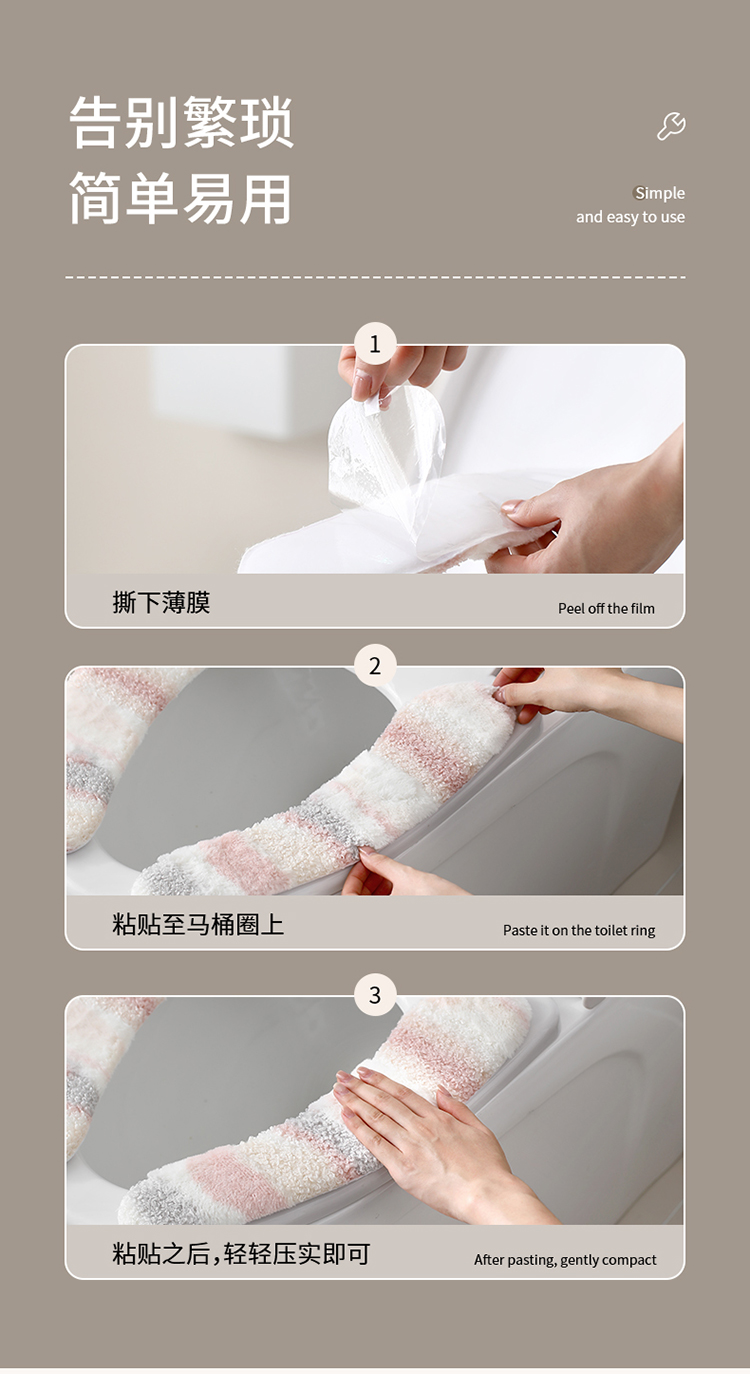 告别繁琐
简单易用

Simple
and easy to use

1

撕下薄膜

Peel off the film

2

粘贴至马桶圈上

Paste it on the toilet ring

3

粘贴之后，轻轻压实即可

After pasting, gently compact