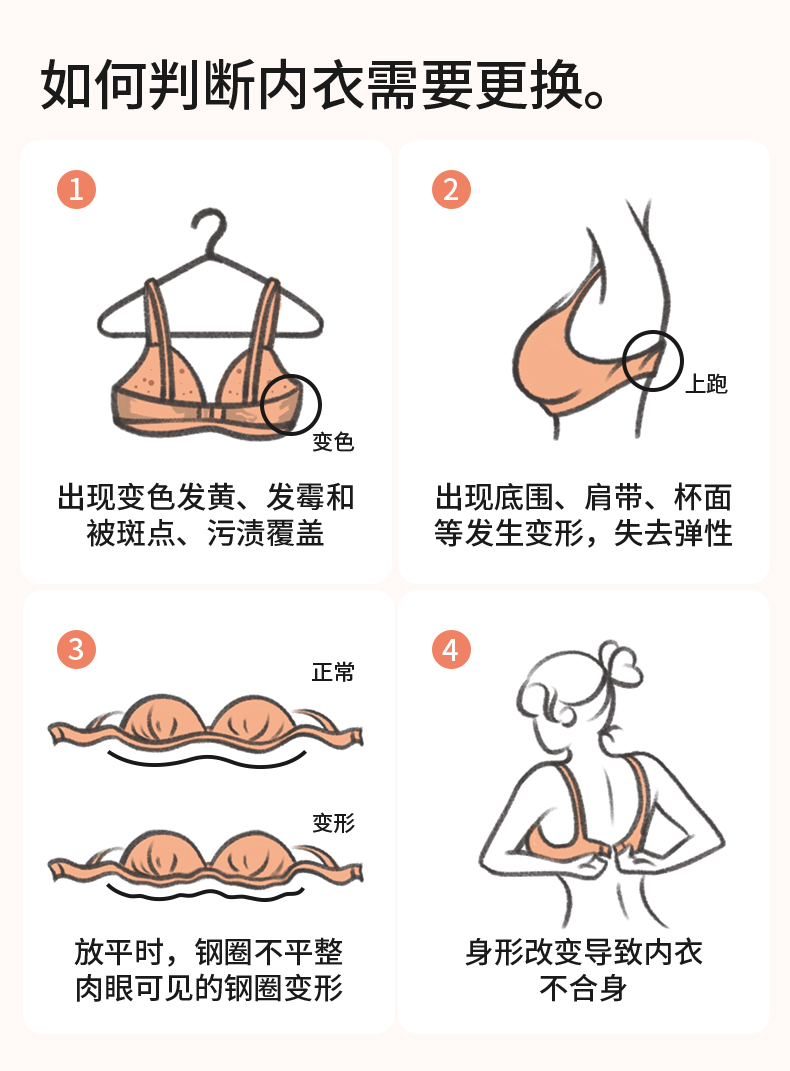 如何判断内衣需要更换。

1

变色

出现变色发黄、发霉和被斑点、污渍覆盖

2

上跑

出现底围、肩带、杯面等发生变形，失去弹性

3

正常

变形

放平时，钢圈不平整肉眼可见的钢圈变形

4

身形改变导致内衣不合身