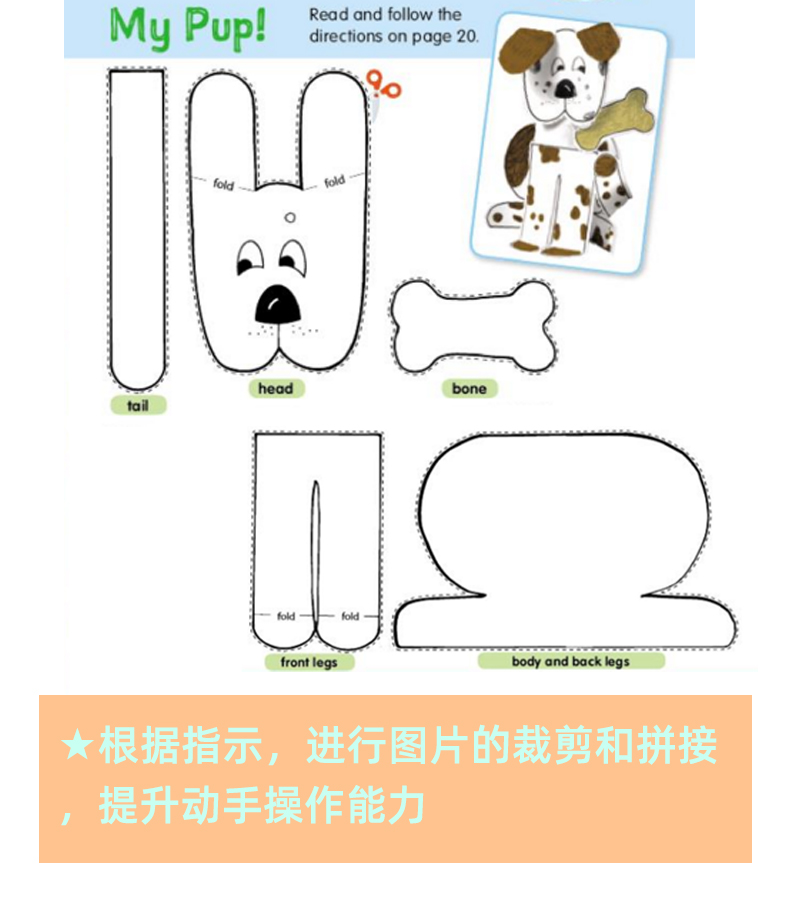 My Pup!

Read and follow the directions on page 20.

fold

fold

tail

head

bone

fold

fold

front legs

body and back legs

★根据指示，进行图片的裁剪和拼接，提升动手操作能力