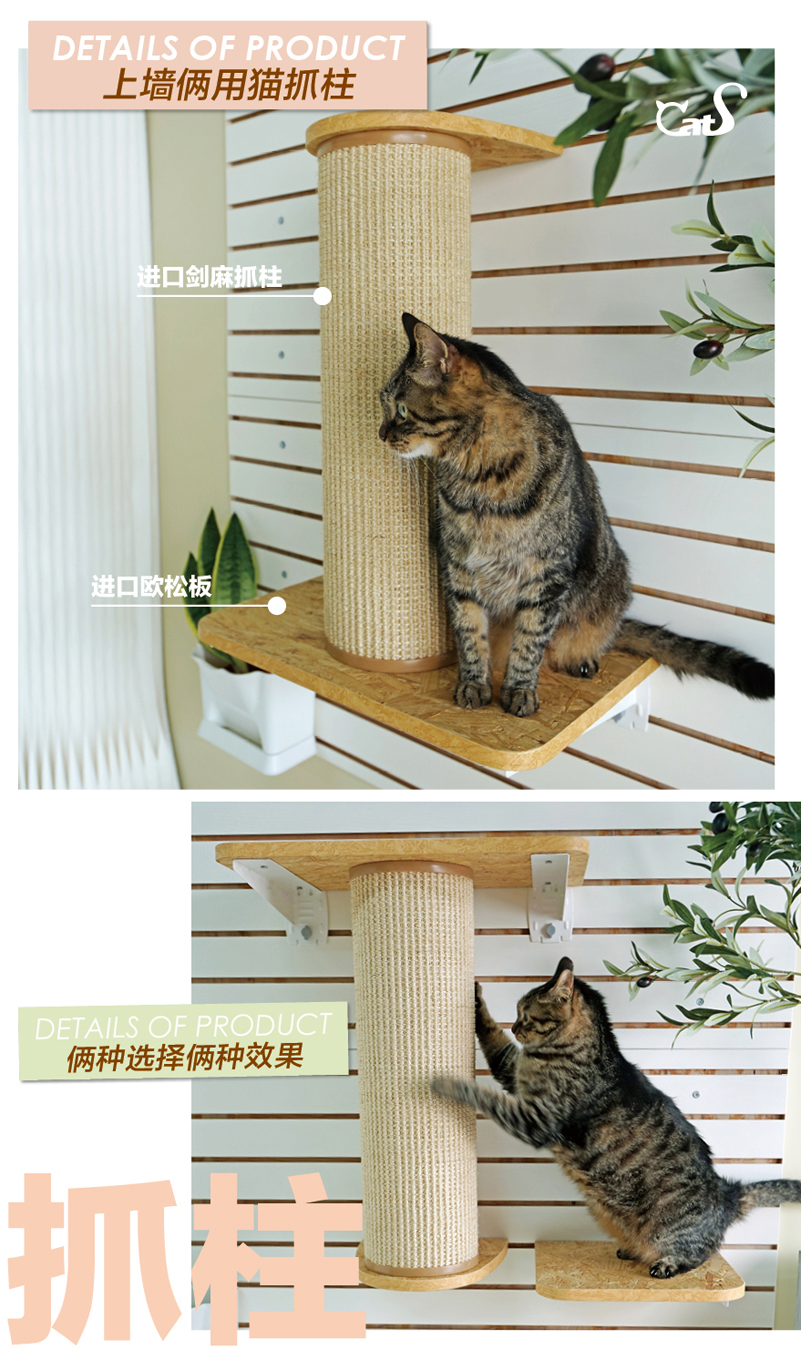 DETAILS OF PRODUCT
上墙俩用猫抓柱

CatS

进口剑麻抓柱

进口欧松板

DETAILS OF PRODUCT
俩种选择俩种效果

抓柱