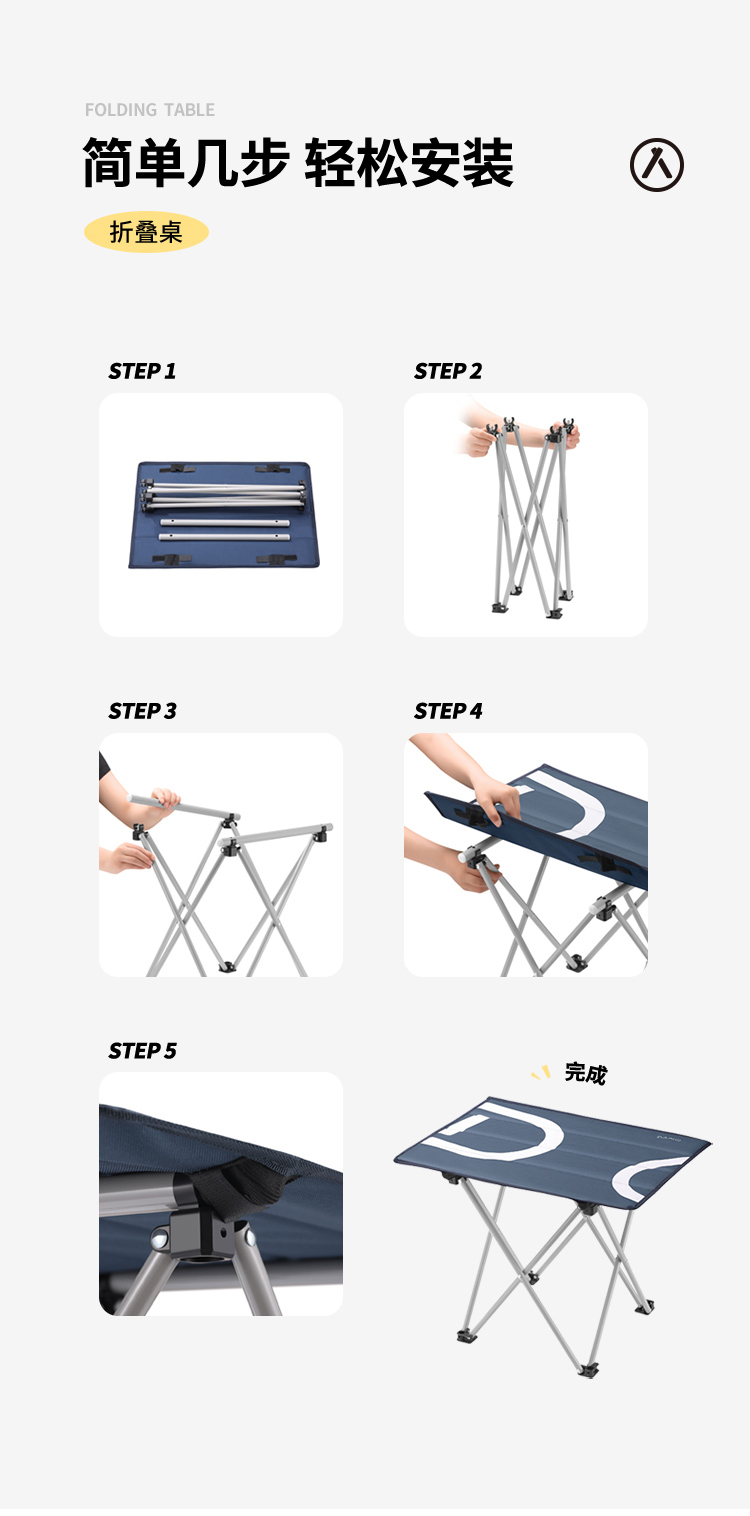 FOLDING TABLE

简单几步 轻松安装

折叠桌

STEP 1

STEP 2

STEP 3

STEP 4

STEP 5

完成