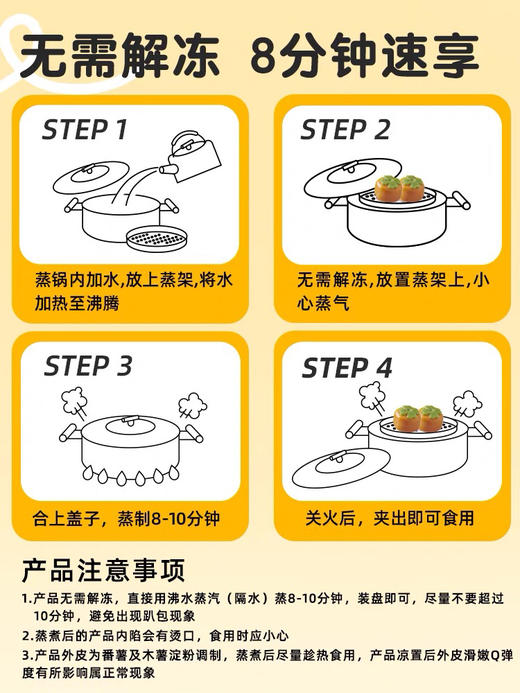 无需解冻 8分钟速享

STEP 1

蒸锅内加水,放上蒸架,将水加热至沸腾

STEP 2

无需解冻,放置蒸架上,小心蒸气

STEP 3

合上盖子，蒸制8-10分钟

STEP 4

关火后，夹出即可食用

产品注意事项

1.产品无需解冻，直接用沸水蒸汽（隔水）蒸8-10分钟，装盘即可，尽量不要超过10分钟，避免出现趴包现象

2.蒸煮后的产品内陷会有烫口，食用时应小心

3.产品外皮为番薯及木薯淀粉调制，蒸煮后尽量趁热食用，产品凉置后外皮滑嫩Q弹度有所影响属正常现象