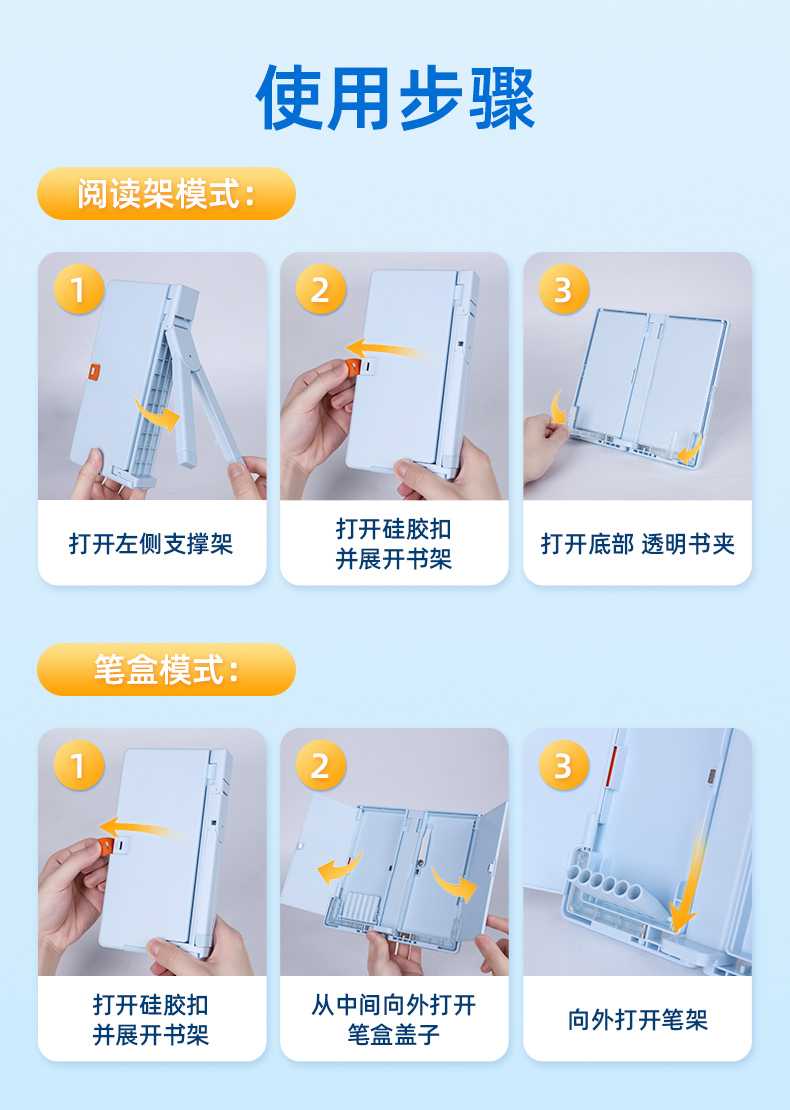 使用步骤

阅读架模式:

1
打开左侧支撑架

2
打开硅胶扣
并展开书架

3
打开底部 透明书夹

笔盒模式:

1
打开硅胶扣
并展开书架

2
从中间向外打开
笔盒盖子

3
向外打开笔架