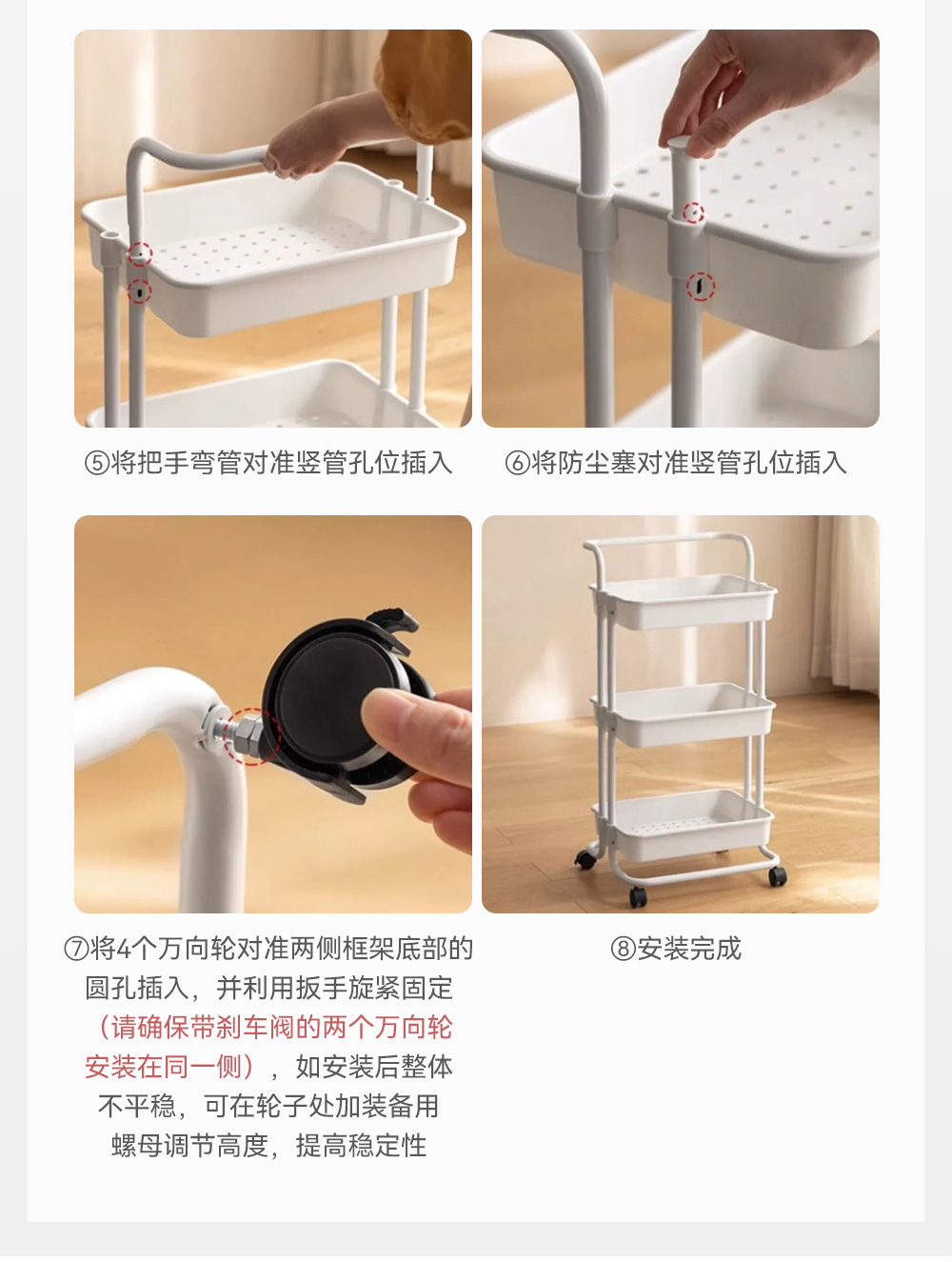 ⑤将把手弯管对准竖管孔位插入

⑥将防尘塞对准竖管孔位插入

⑦将4个万向轮对准两侧框架底部的圆孔插入，并利用扳手旋紧固定（请确保带刹车阀的两个万向轮安装在同一侧），如安装后整体不平稳，可在轮子处加装备用螺母调节高度，提高稳定性

⑧安装完成