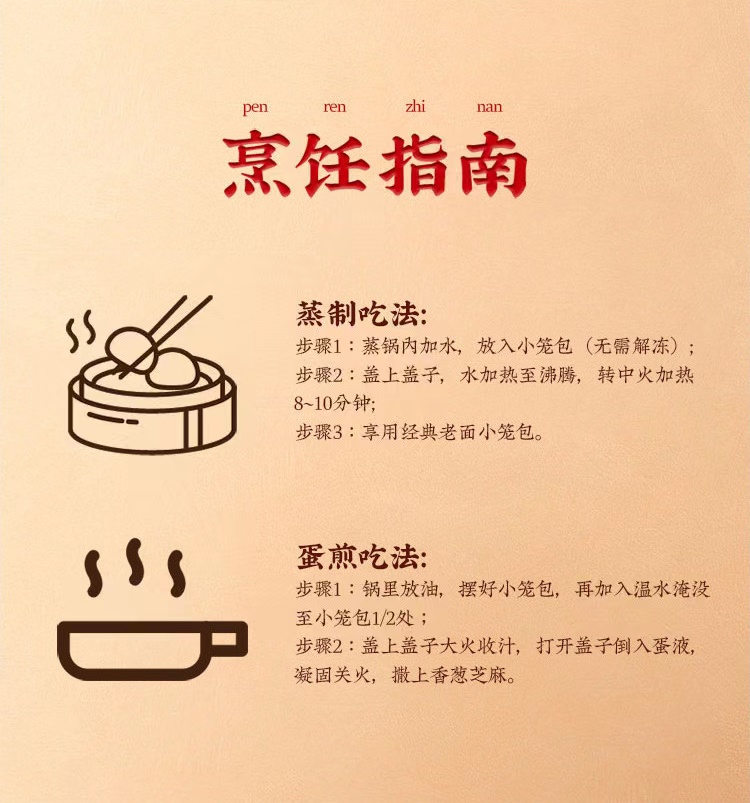 pen ren zhi nan
烹饪指南

蒸制吃法:
步骤1：蒸锅内加水，放入小笼包（无需解冻）;
步骤2：盖上盖子，水加热至沸腾，转中火加热8~10分钟;
步骤3：享用经典老面小笼包。

蛋煎吃法:
步骤1：锅里放油，摆好小笼包，再加入温水淹没至小笼包1/2处；
步骤2：盖上盖子大火收汁，打开盖子倒入蛋液，凝固关火，撒上香葱芝麻。