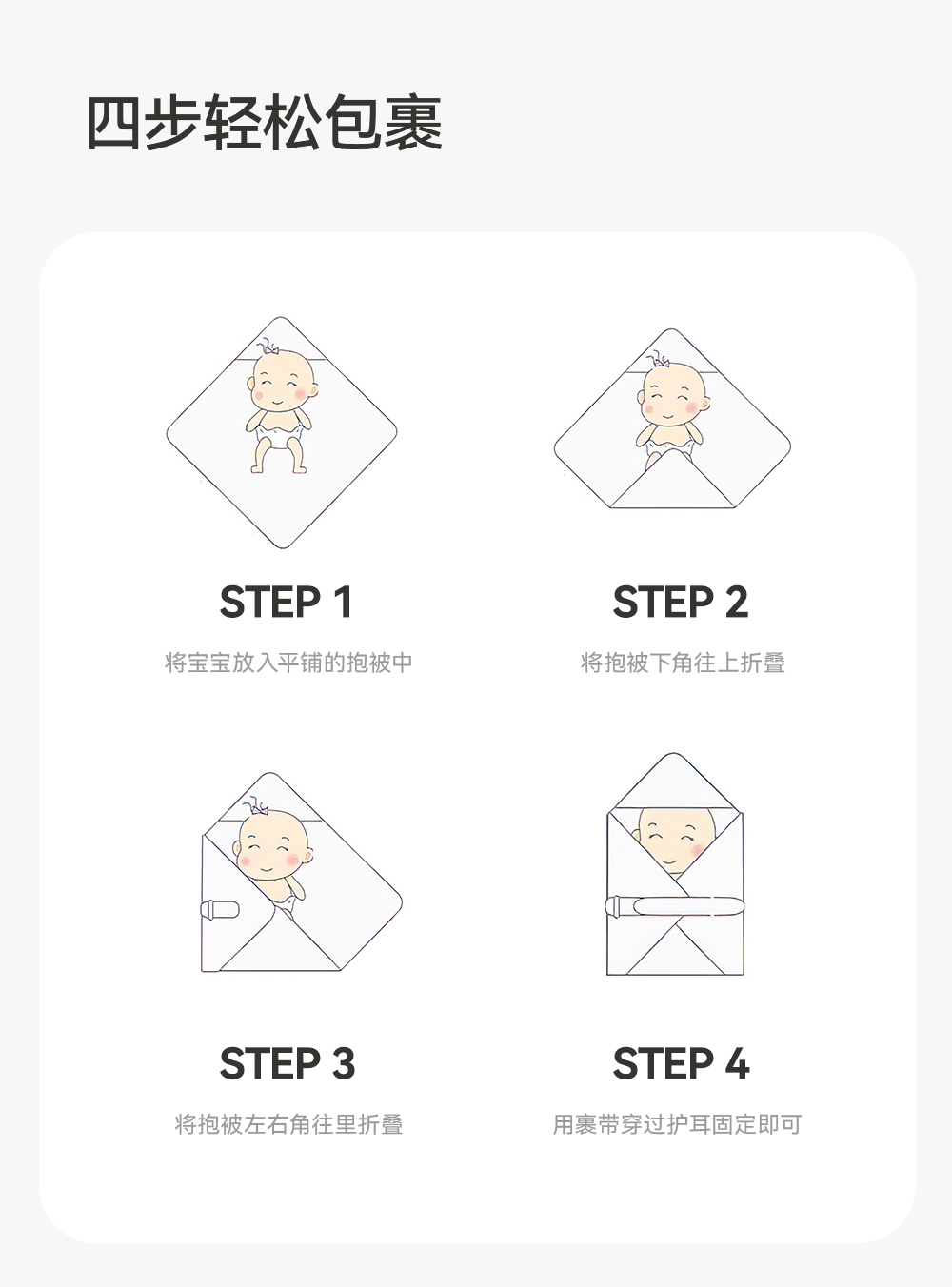 四步轻松包裹

STEP 1
将宝宝放入平铺的抱被中

STEP 2
将抱被下角往上折叠

STEP 3
将抱被左右角往里折叠

STEP 4
用裹带穿过护耳固定即可