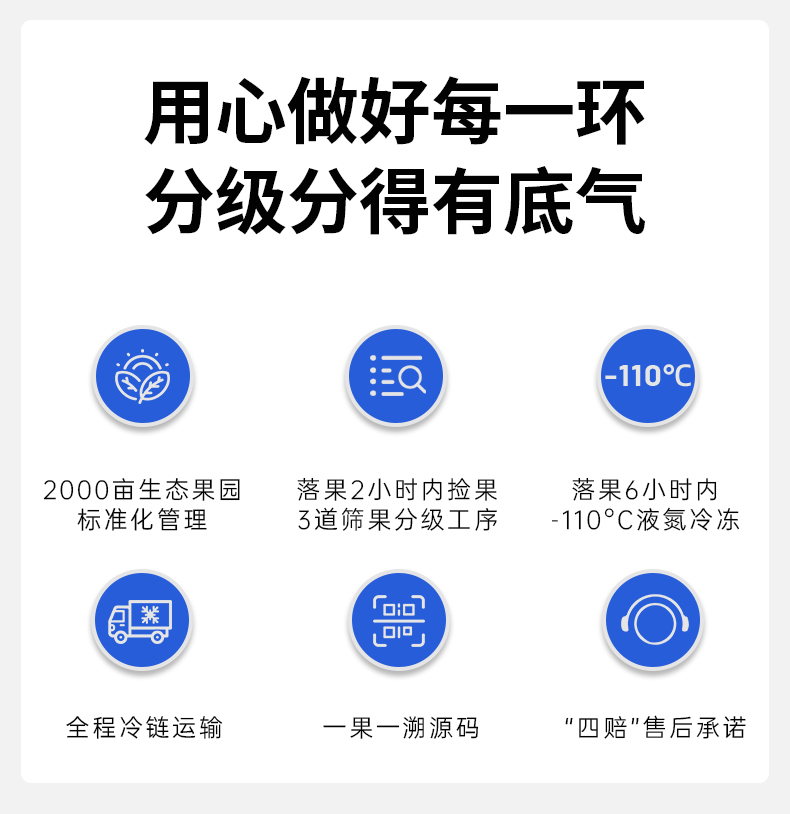 用心做好每一环
分级分得有底气

-110°C

2000亩生态果园
标准化管理

落果2小时内捡果
3道筛果分级工序

落果6小时内
-110°C液氮冷冻

全程冷链运输

一果一溯源码

“四赔”售后承诺