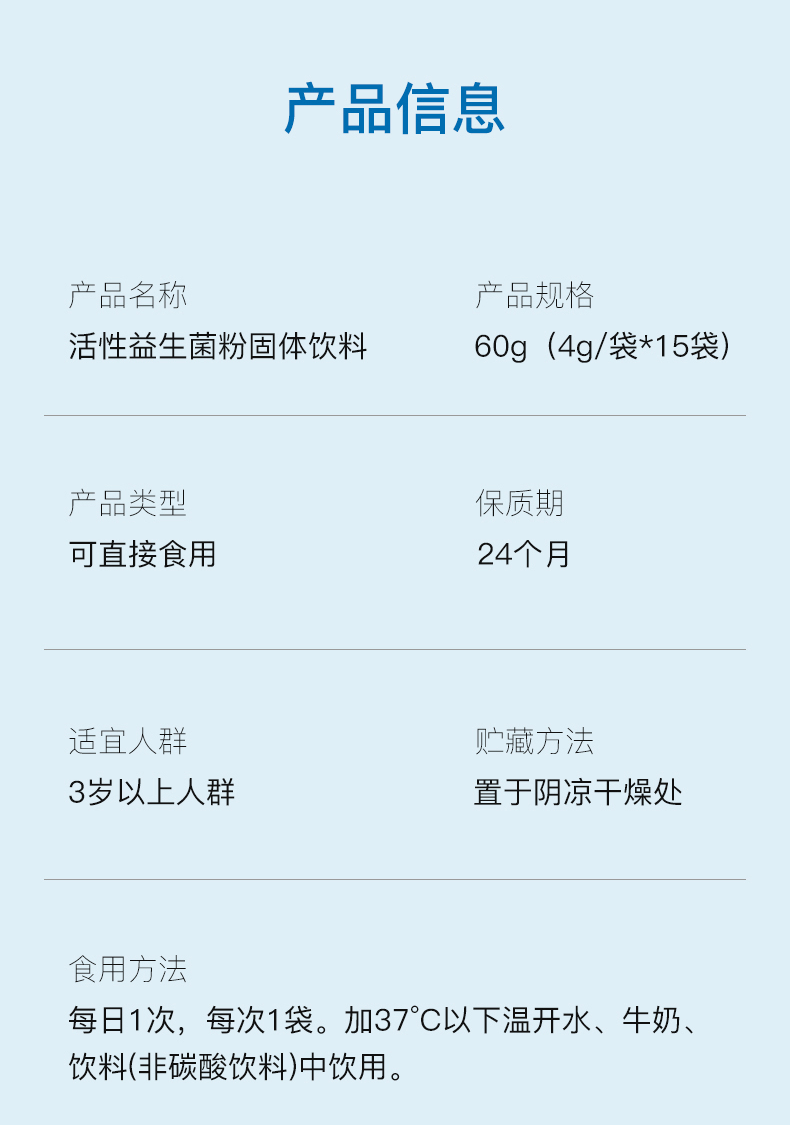 产品信息

产品名称
活性益生菌粉固体饮料

产品规格
60g（4g/袋*15袋）

产品类型
可直接食用

保质期
24个月

适宜人群
3岁以上人群

贮藏方法
置于阴凉干燥处

食用方法
每日1次，每次1袋。加37°C以下温开水、牛奶、饮料(非碳酸饮料)中饮用。