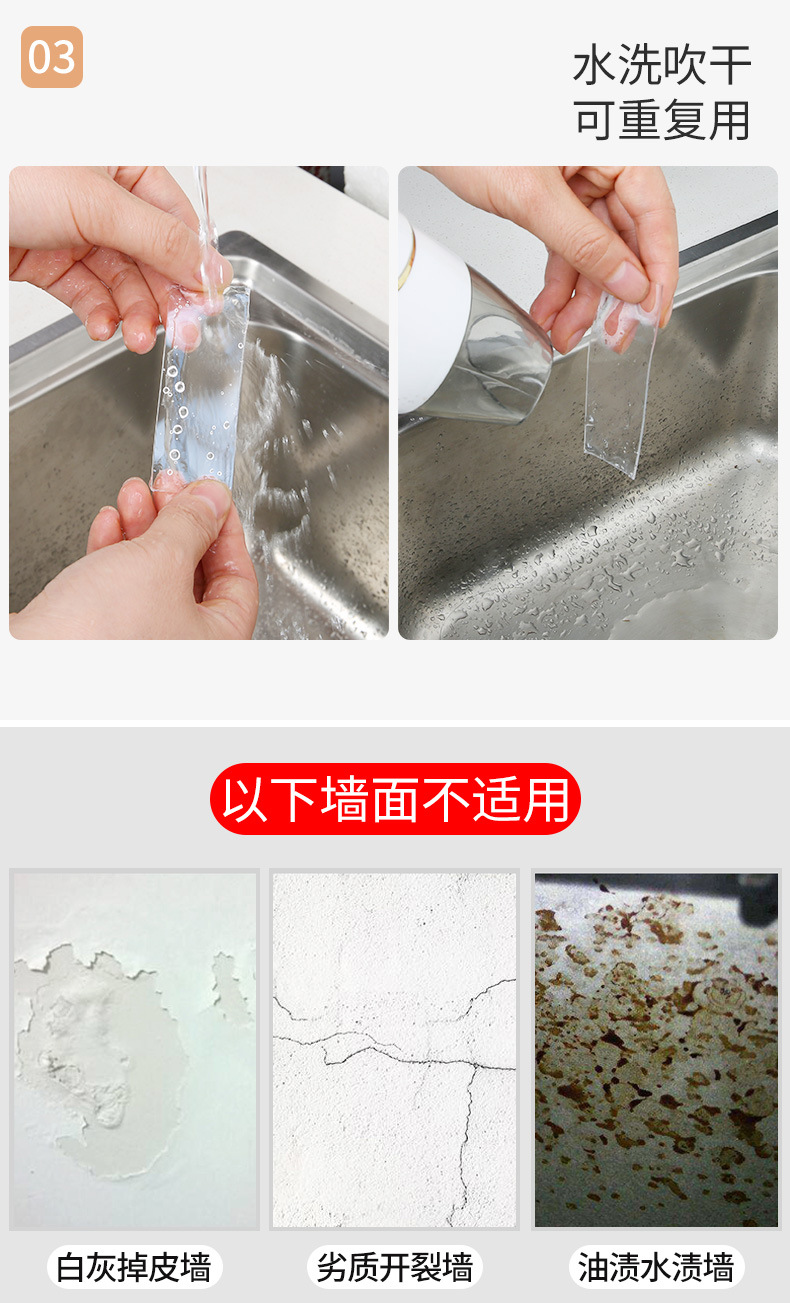 03

水洗吹干
可重复用

以下墙面不适用

白灰掉皮墙

劣质开裂墙

油渍水渍墙