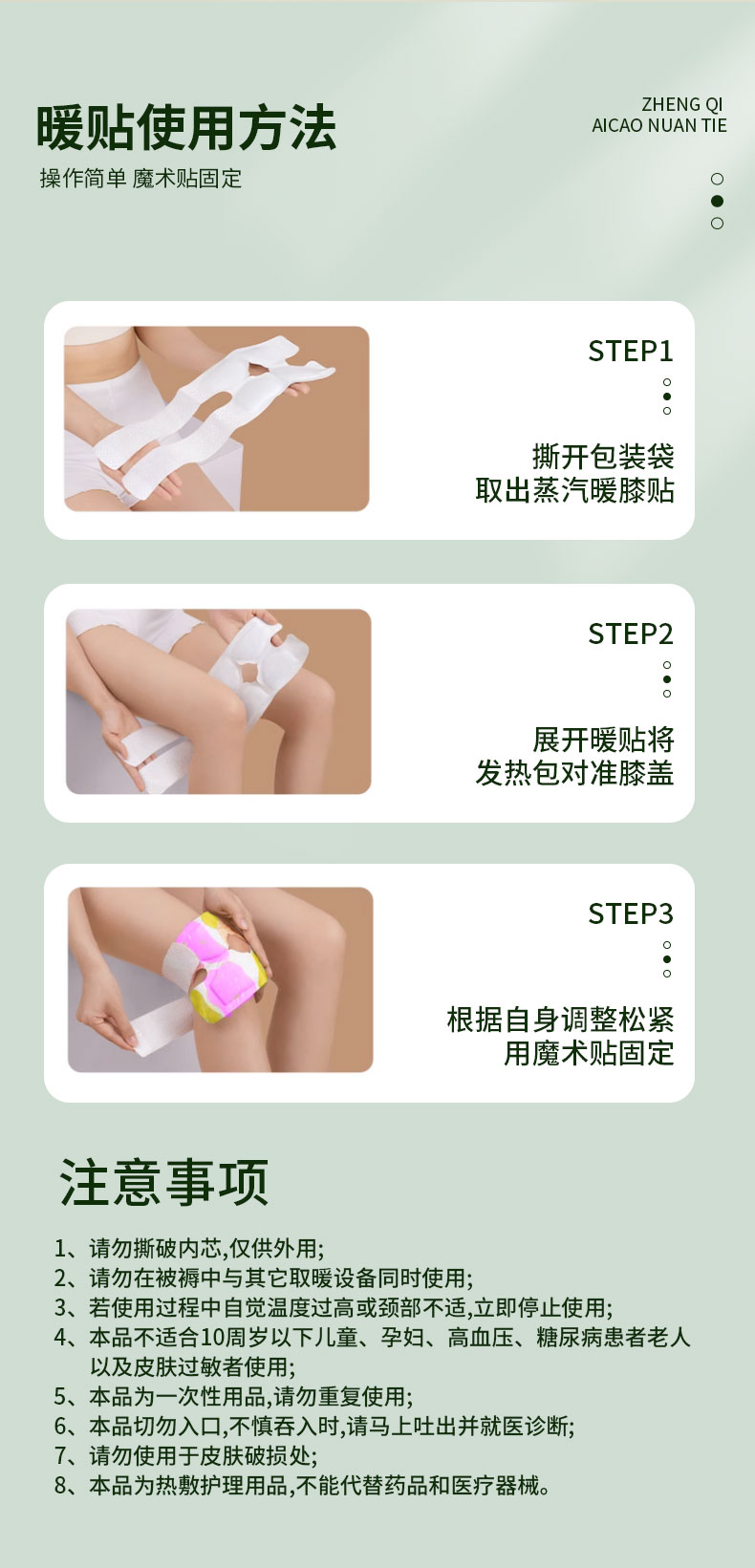 暖贴使用方法

操作简单 魔术贴固定

ZHENG QI
AICAO NUAN TIE

STEP1

撕开包装袋
取出蒸汽暖膝贴

STEP2

展开暖贴将
发热包对准膝盖

STEP3

根据自身调整松紧
用魔术贴固定

注意事项

1、请勿撕破内芯,仅供外用;
2、请勿在被褥中与其它取暖设备同时使用;
3、若使用过程中自觉温度过高或颈部不适,立即停止使用;
4、本品不适合10周岁以下儿童、孕妇、高血压、糖尿病患者老人以及皮肤过敏者使用;
5、本品为一次性用品,请勿重复使用;
6、本品切勿入口,不慎吞入时,请马上吐出并就医诊断;
7、请勿使用于皮肤破损处;
8、本品为热敷护理用品,不能代替药品和医疗器械。