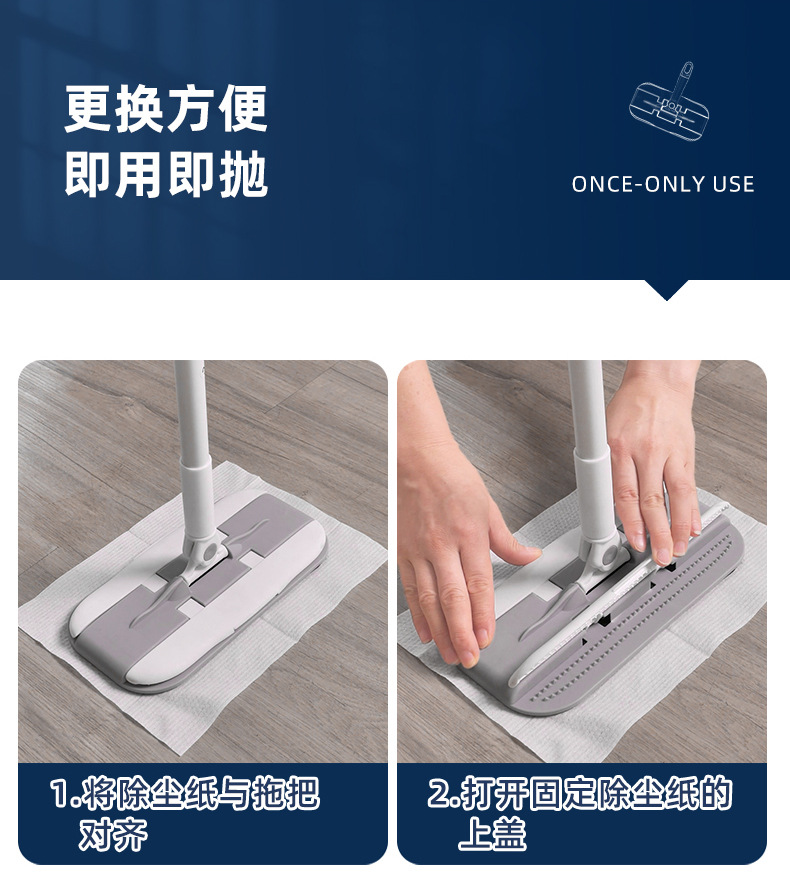 更换方便
即用即抛

ONCE-ONLY USE

1.将除尘纸与拖把对齐

2.打开固定除尘纸的上盖