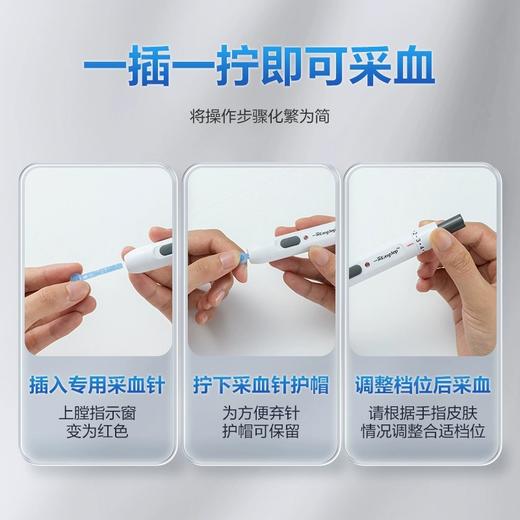 一插一拧即可采血

将操作步骤化繁为简

插入专用采血针

上膛指示窗
变为红色

拧下采血针护帽

为方便弃针
护帽可保留

调整档位后采血

请根据手指皮肤
情况调整合适档位