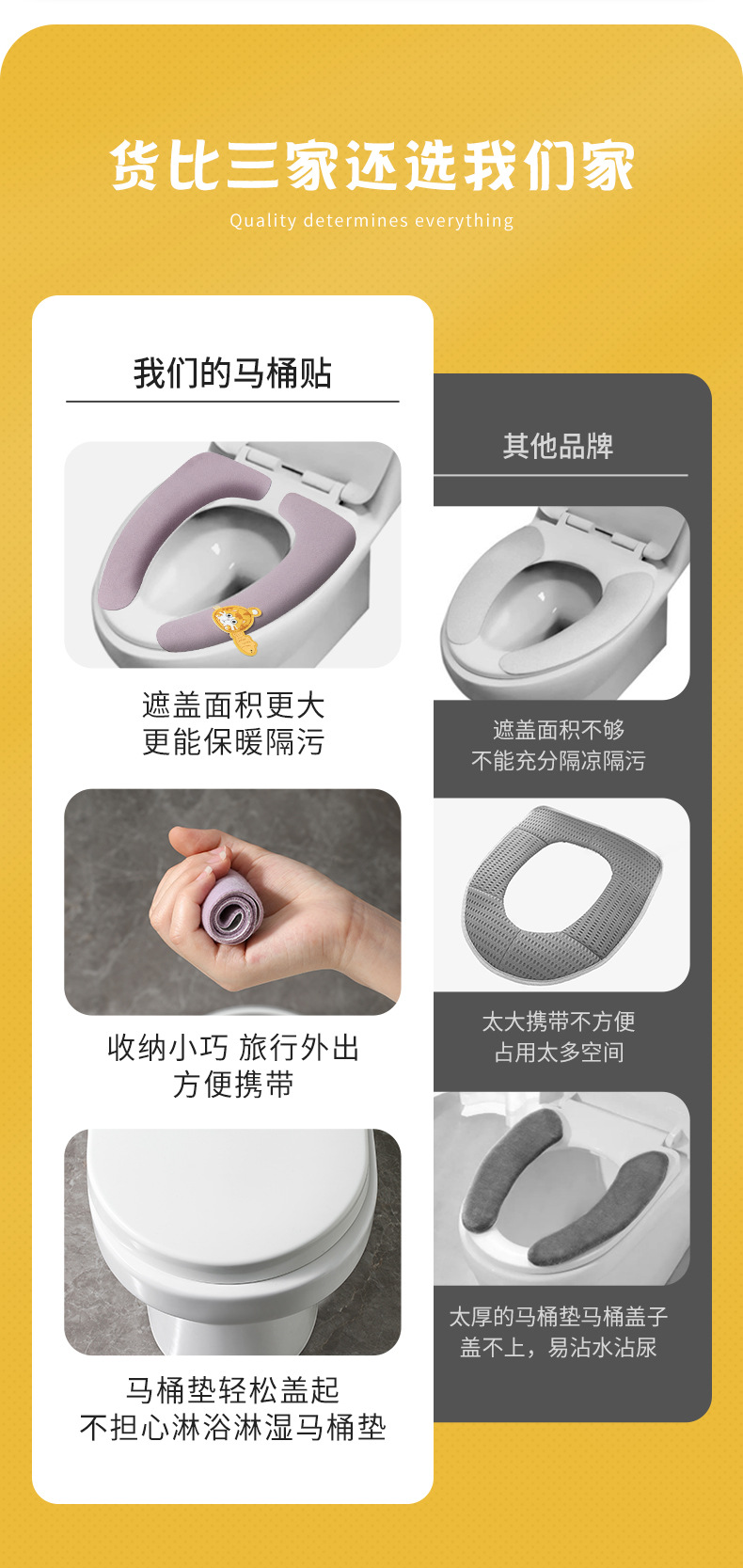 货比三家还选我们家
Quality determines everything

我们的马桶贴

遮盖面积更大
更能保暖隔污

收纳小巧 旅行外出
方便携带

马桶垫轻松盖起
不担心淋浴淋湿马桶垫

其他品牌

遮盖面积不够
不能充分隔凉隔污

太大携带不方便
占用太多空间

太厚的马桶垫马桶盖子
盖不上，易沾水沾尿