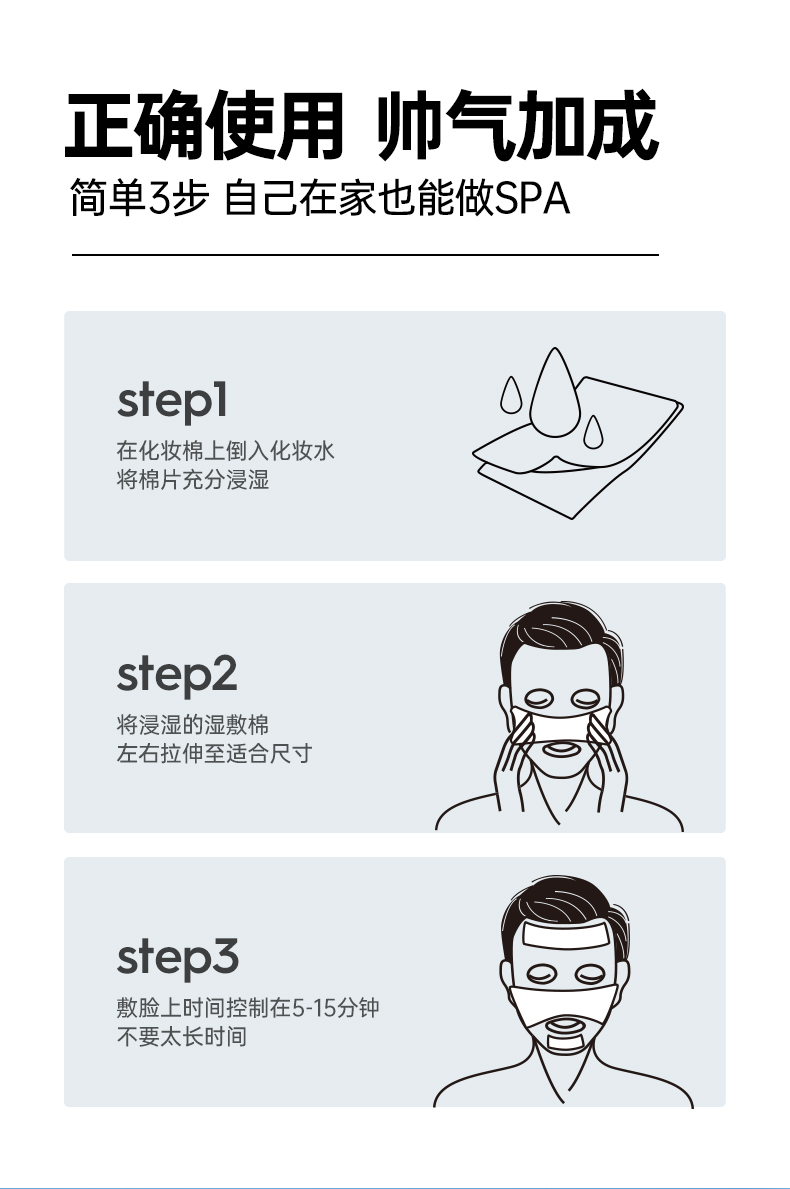 正确使用 帅气加成

简单3步 自己在家也能做SPA

step1

在化妆棉上倒入化妆水
将棉片充分浸湿

step2

将浸湿的湿敷棉
左右拉伸至适合尺寸

step3

敷脸上时间控制在5-15分钟
不要太长时间