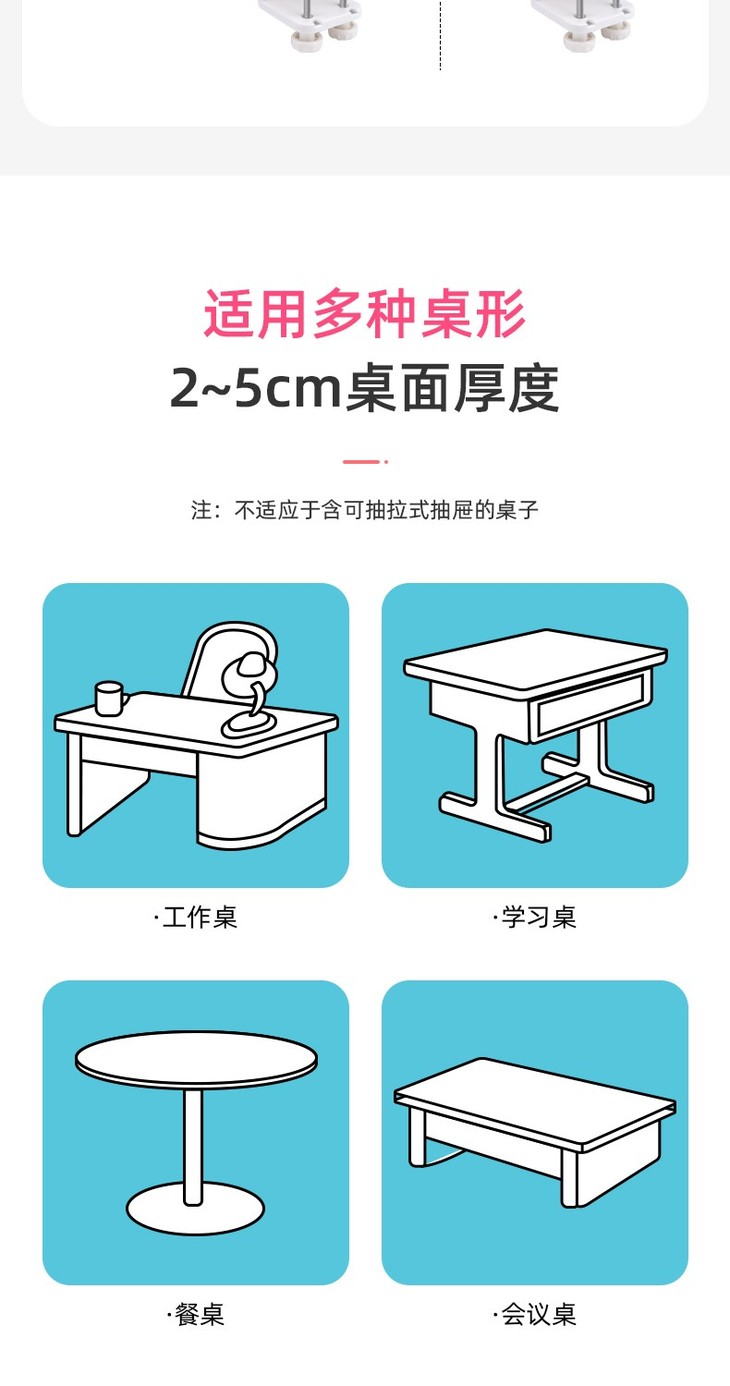 适用多种桌形
2~5cm桌面厚度

注：不适应于含可抽拉式抽屉的桌子

·工作桌

·学习桌

·餐桌

·会议桌