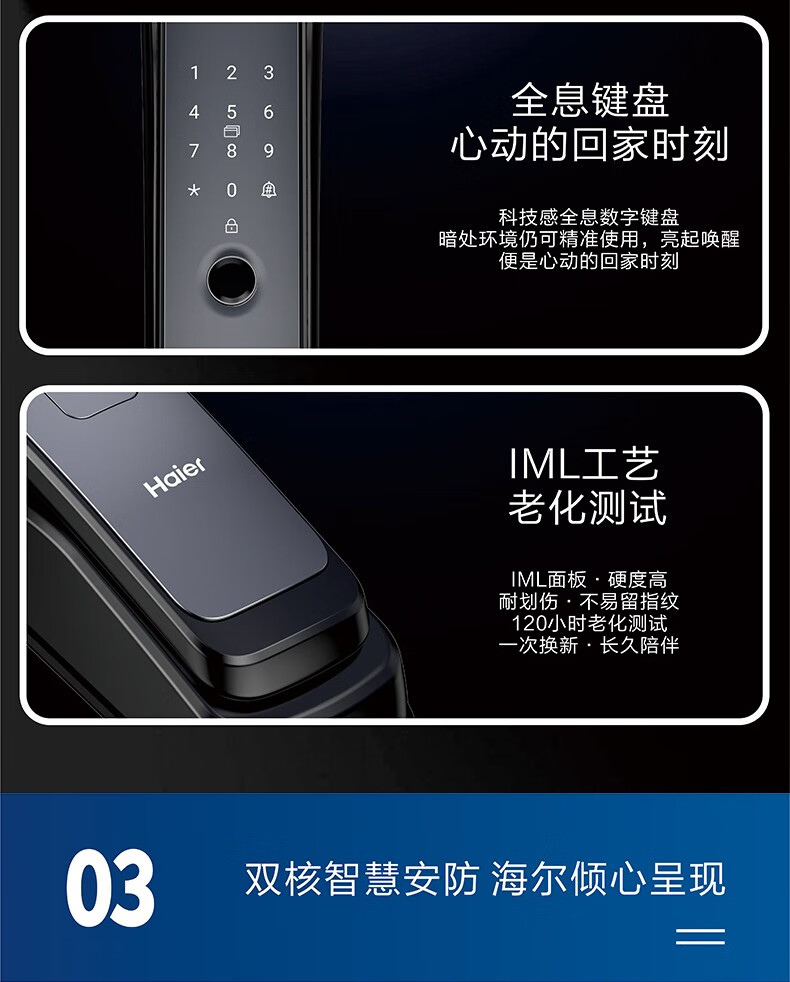 1 2 3
4 5 6
7 8 9
* 0

全息键盘
心动的回家时刻

科技感全息数字键盘
暗处环境仍可精准使用，亮起唤醒
便是心动的回家时刻

Haier

IML工艺
老化测试

IML面板 · 硬度高
耐划伤 · 不易留指纹
120小时老化测试
一次换新 · 长久陪伴

03

双核智慧安防 海尔倾心呈现