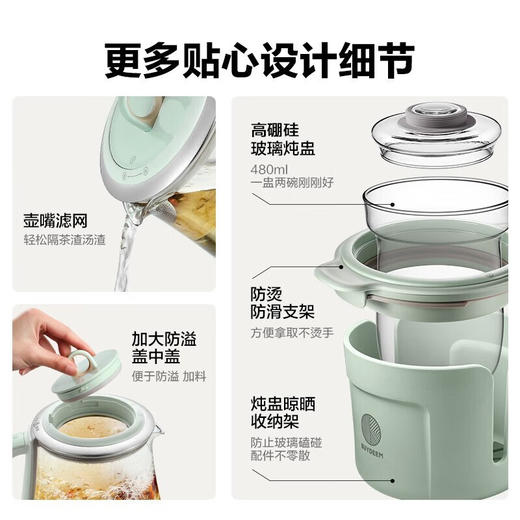 更多贴心设计细节

壶嘴滤网
轻松隔茶渣汤渣

加大防溢
盖中盖
便于防溢 加料

高硼硅
玻璃炖盅
480ml
一盅两碗刚刚好

防烫
防滑支架
方便拿取不烫手

炖盅晾晒
收纳架
防止玻璃磕碰
配件不零散

BUYDEEM