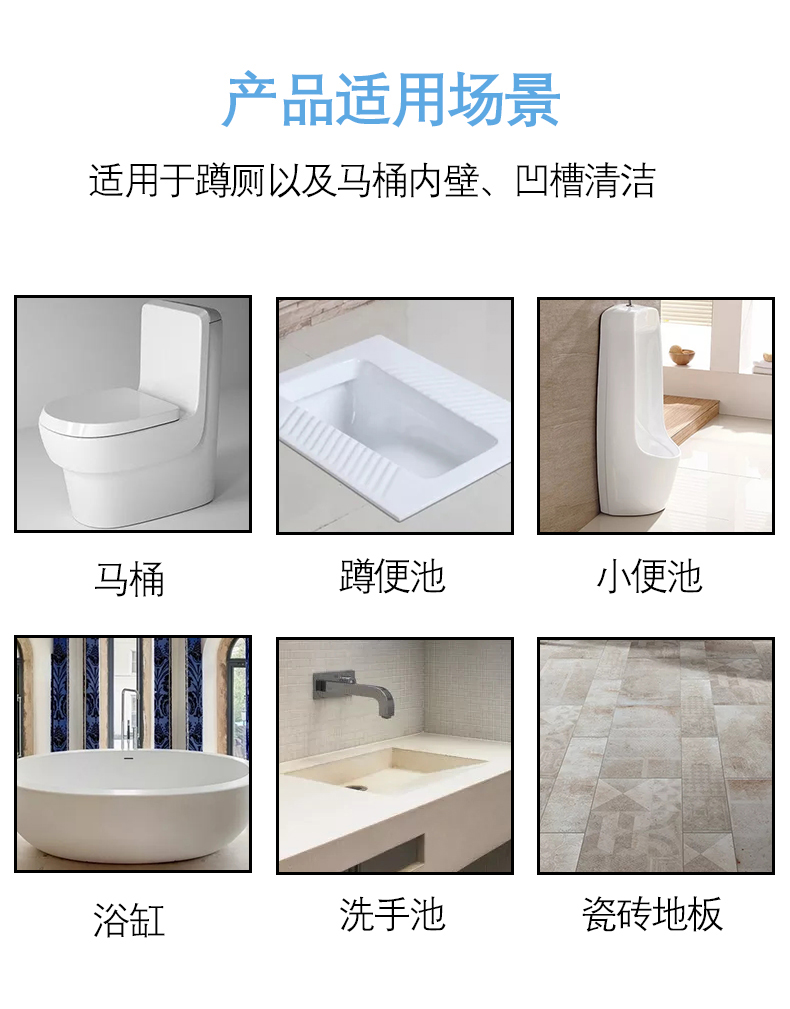 产品适用场景

适用于蹲厕以及马桶内壁、凹槽清洁

马桶

蹲便池

小便池

浴缸

洗手池

瓷砖地板