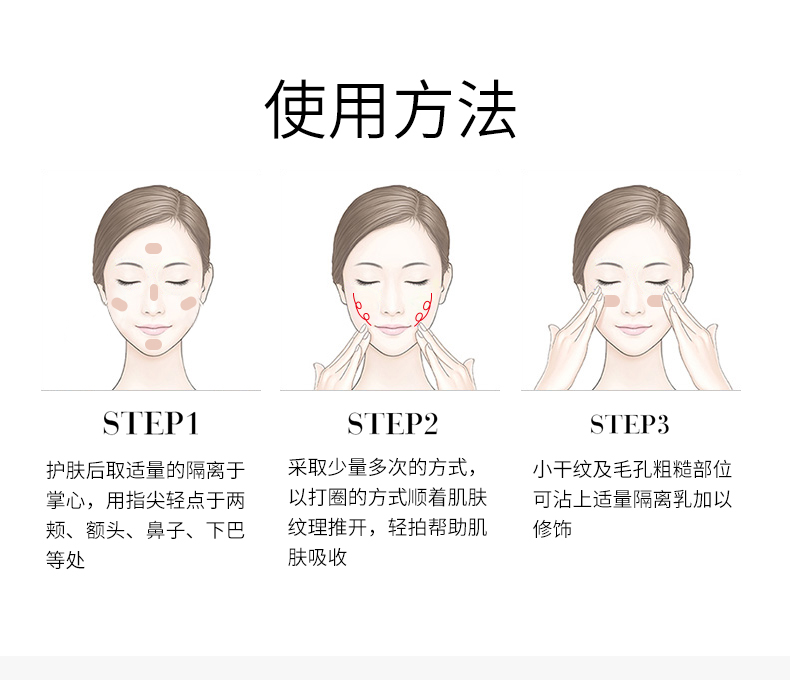 使用方法

STEP1

护肤后取适量的隔离于掌心，用指尖轻点于两颊、额头、鼻子、下巴等处

STEP2

采取少量多次的方式，以打圈的方式顺着肌肤纹理推开，轻拍帮助肌肤吸收

STEP3

小干纹及毛孔粗糙部位可沾上适量隔离乳加以修饰