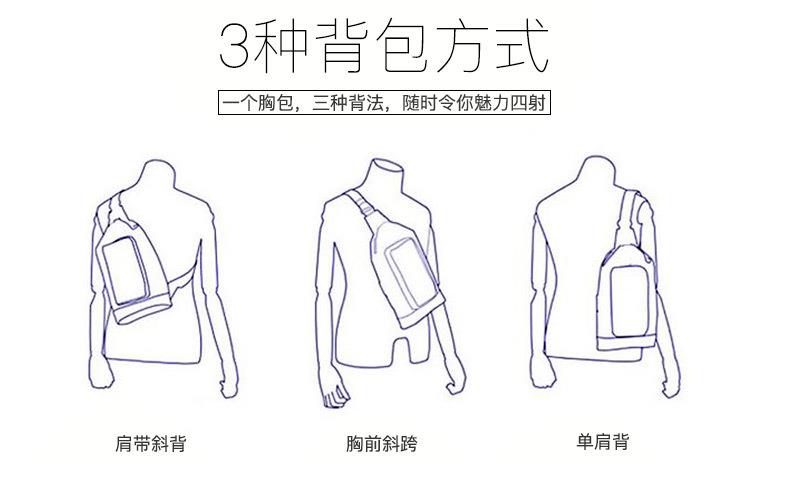 3种背包方式

一个胸包，三种背法，随时令你魅力四射

肩带斜背

胸前斜跨

单肩背