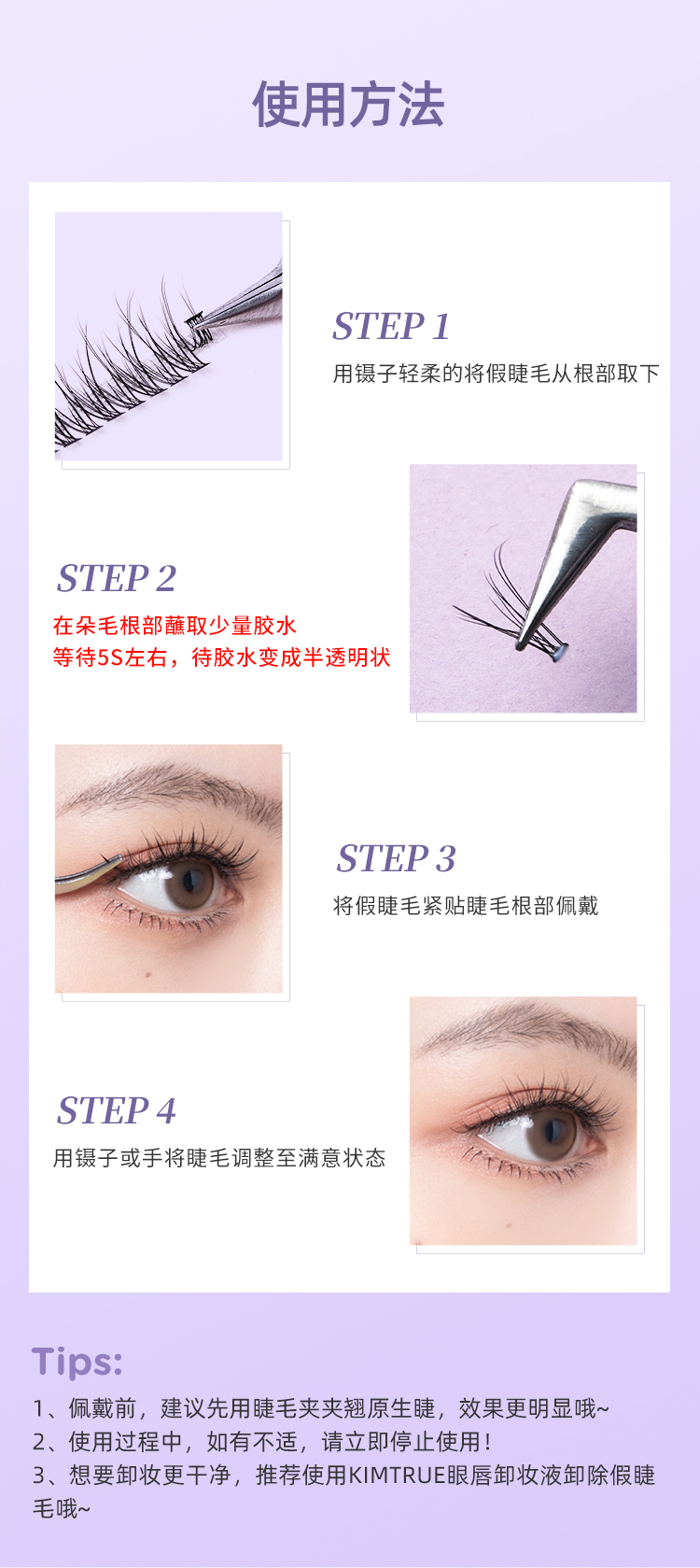 使用方法

STEP 1
用镊子轻柔的将假睫毛从根部取下

STEP 2
在朵毛根部蘸取少量胶水
等待5S左右，待胶水变成半透明状

STEP 3
将假睫毛紧贴睫毛根部佩戴

STEP 4
用镊子或手将睫毛调整至满意状态

Tips:
1、佩戴前，建议先用睫毛夹夹翘原生睫，效果更明显哦~
2、使用过程中，如有不适，请立即停止使用！
3、想要卸妆更干净，推荐使用KIMTRUE眼唇卸妆液卸除假睫毛哦~