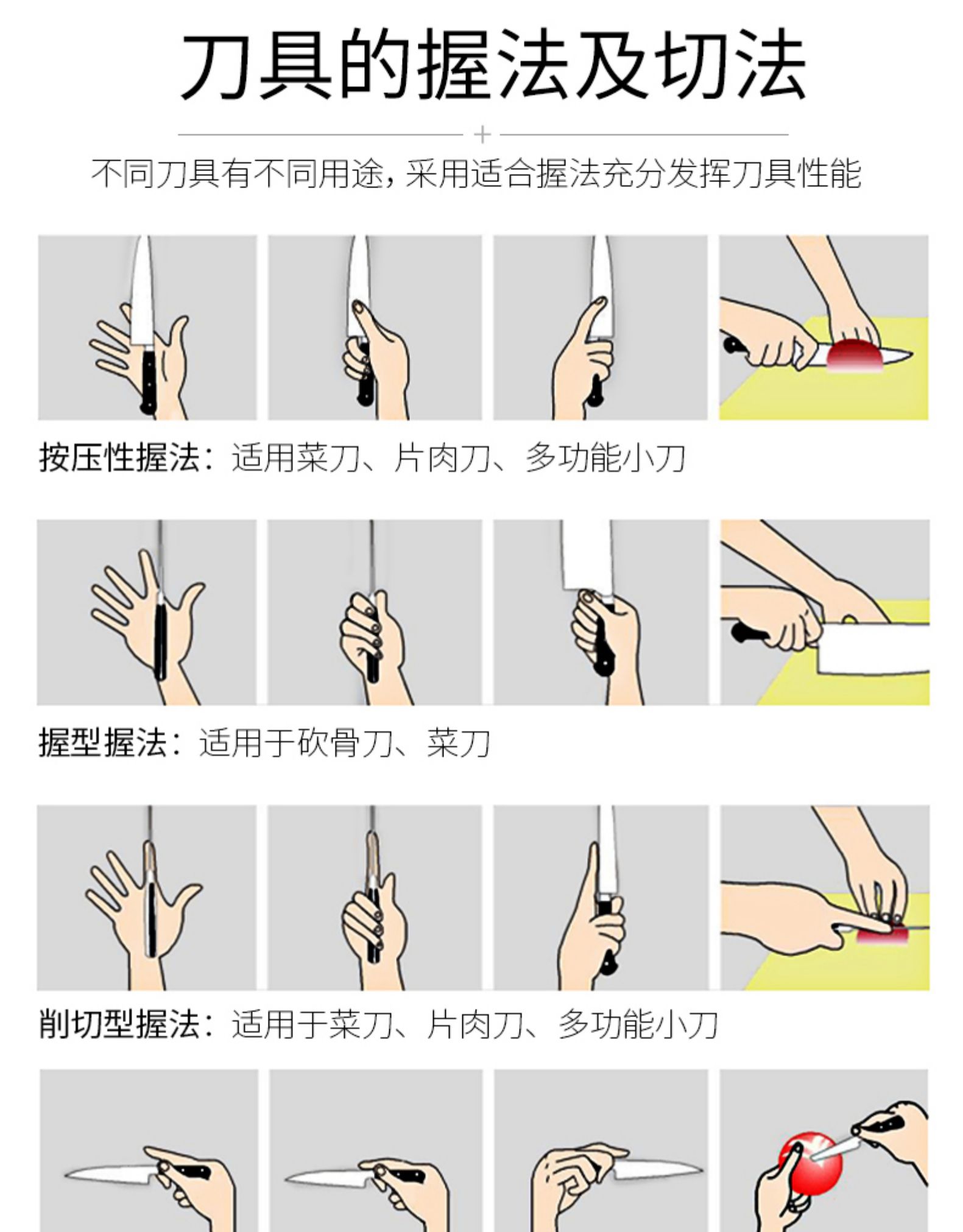 刀具的握法及切法

不同刀具有不同用途，采用适合握法充分发挥刀具性能

按压性握法：适用菜刀、片肉刀、多功能小刀

握型握法：适用于砍骨刀、菜刀

削切型握法：适用于菜刀、片肉刀、多功能小刀