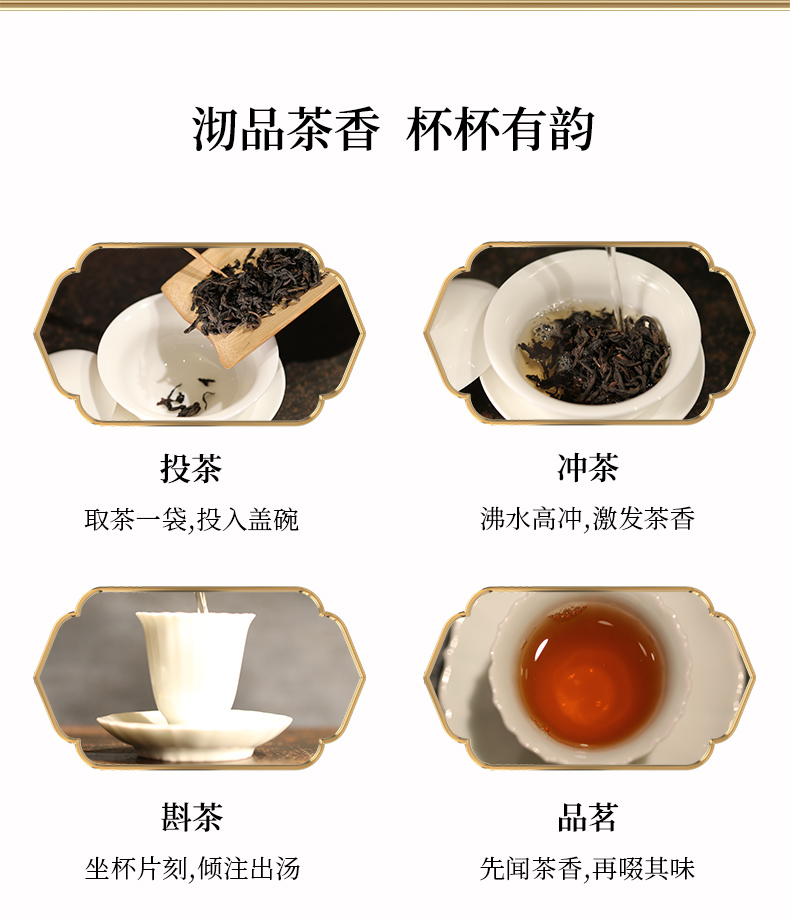 沏品茶香 杯杯有韵

投茶

取茶一袋,投入盖碗

冲茶

沸水高冲,激发茶香

斟茶

坐杯片刻,倾注出汤

品茗

先闻茶香,再啜其味