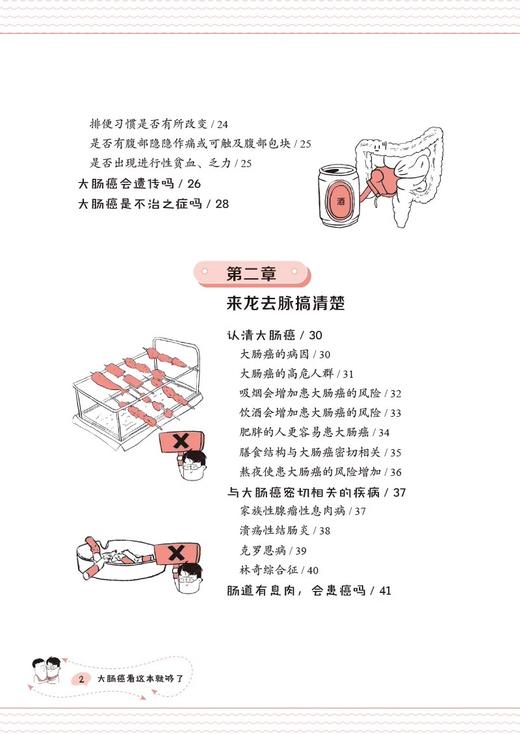 排便习惯是否有所改变 / 24
是否有腹部隐隐作痛或可触及腹部包块 / 25
是否出现进行性贫血、乏力 / 25
大肠癌会遗传吗 / 26
大肠癌是不治之症吗 / 28

酒

第二章
来龙去脉搞清楚

认清大肠癌 / 30
大肠癌的病因 / 30
大肠癌的高危人群 / 31
吸烟会增加患大肠癌的风险 / 32
饮酒会增加患大肠癌的风险 / 33
肥胖的人更容易患大肠癌 / 34
膳食结构与大肠癌密切相关 / 35
熬夜使患大肠癌的风险增加 / 36
与大肠癌密切相关的疾病 / 37
家族性腺瘤性息肉病 / 37
溃疡性结肠炎 / 38
克罗恩病 / 39
林奇综合征 / 40
肠道有息肉，会患癌吗 / 41

2 大肠癌看这本就够了