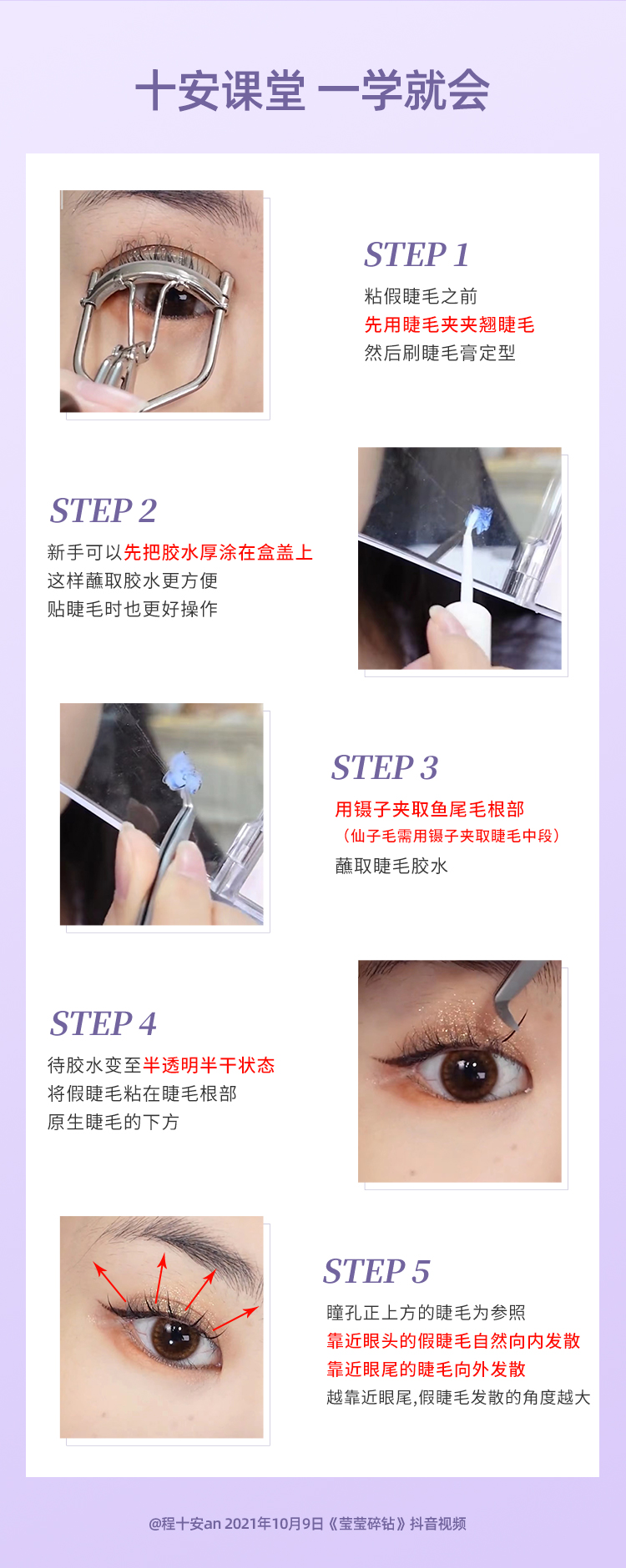 十安课堂 一学就会

STEP 1
粘假睫毛之前
先用睫毛夹夹翘睫毛
然后刷睫毛膏定型

STEP 2
新手可以先把胶水厚涂在盒盖上
这样蘸取胶水更方便
贴睫毛时也更好操作

STEP 3
用镊子夹取鱼尾毛根部
（仙子毛需用镊子夹取睫毛中段）
蘸取睫毛胶水

STEP 4
待胶水变至半透明半干状态
将假睫毛粘在睫毛根部
原生睫毛的下方

STEP 5
瞳孔正上方的睫毛为参照
靠近眼头的假睫毛自然向内发散
靠近眼尾的睫毛向外发散
越靠近眼尾,假睫毛发散的角度越大

@程十安an 2021年10月9日《莹莹碎钻》抖音视频