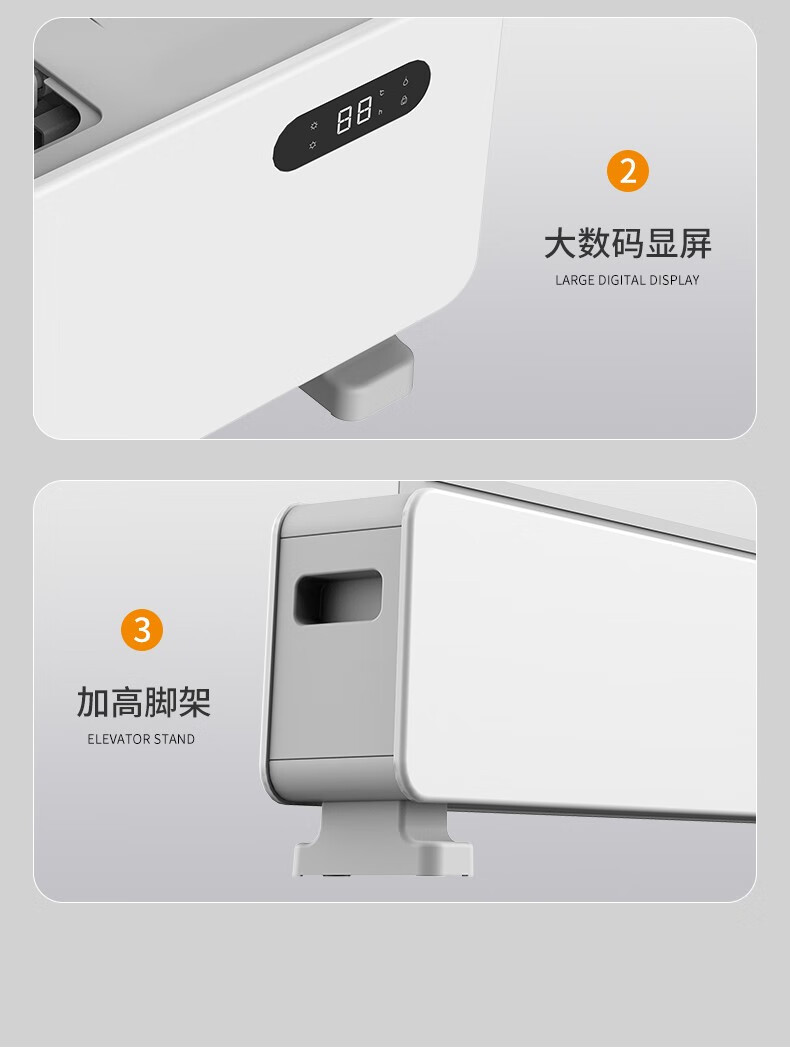 88

2

大数码显屏

LARGE DIGITAL DISPLAY

3

加高脚架

ELEVATOR STAND