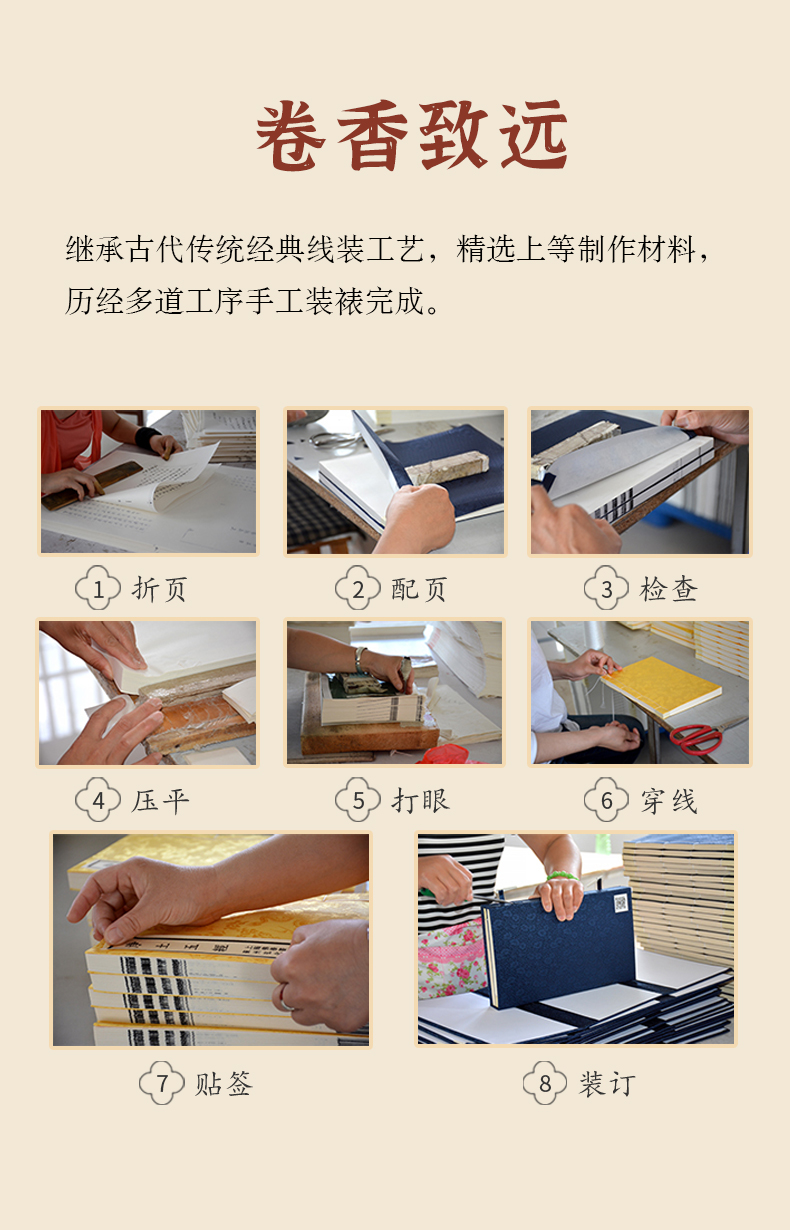 卷香致远

继承古代传统经典线装工艺，精选上等制作材料，历经多道工序手工装裱完成。

1 折页

2 配页

3 检查

4 压平

5 打眼

6 穿线

7 贴签

8 装订