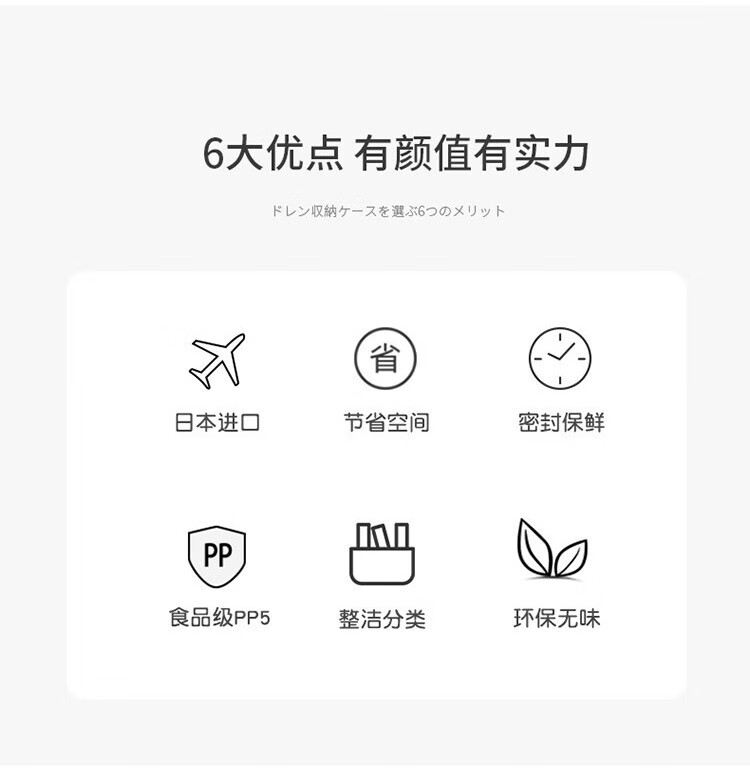 6大优点 有颜值有实力

ドレン収納ケースを選ぶ6つのメリット

省

日本进口

节省空间

密封保鲜

PP

食品级PP5

整洁分类

环保无味