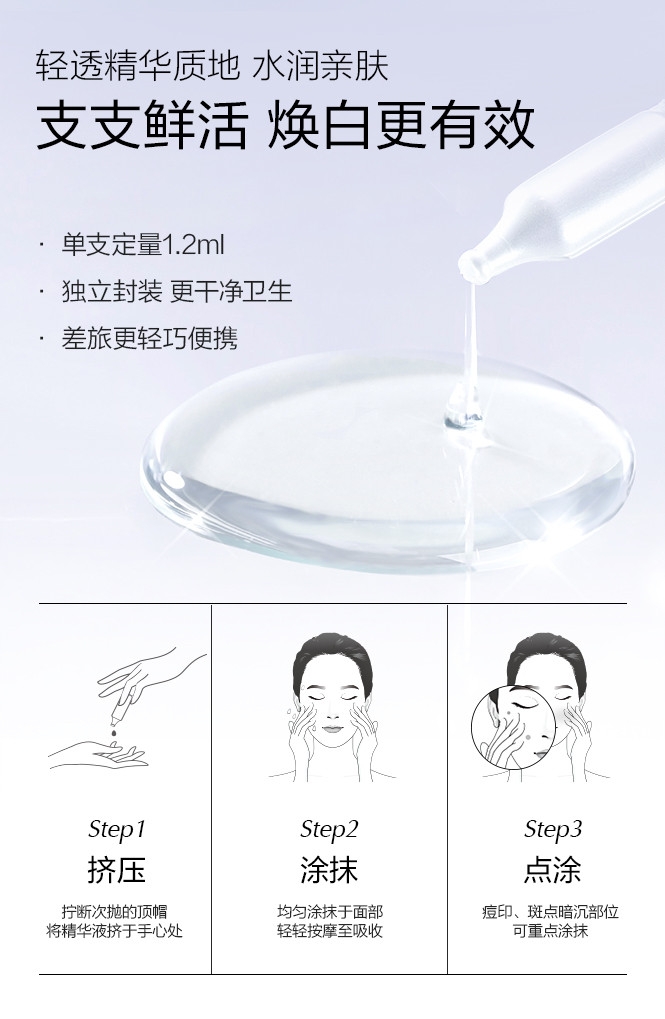 轻透精华质地 水润亲肤

支支鲜活 焕白更有效

· 单支定量1.2ml

· 独立封装 更干净卫生

· 差旅更轻巧便携

Step1
挤压
拧断次抛的顶帽
将精华液挤于手心处

Step2
涂抹
均匀涂抹于面部
轻轻按摩至吸收

Step3
点涂
痘印、斑点暗沉部位
可重点涂抹